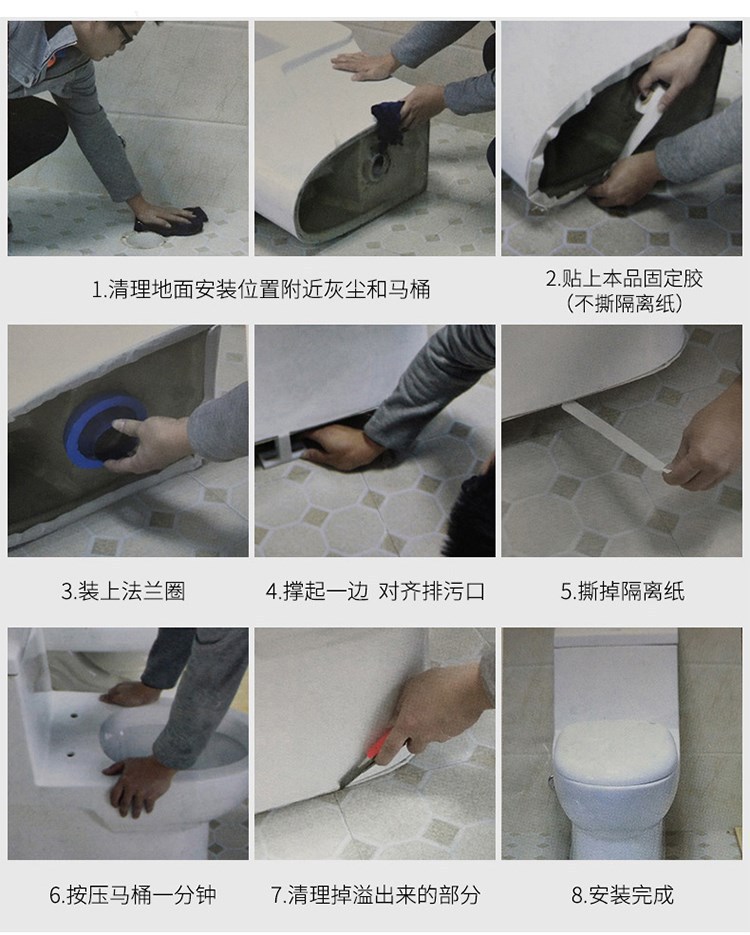 1.清理地面安装位置附近灰尘和马桶

2.贴上本品固定胶
(不撕隔离纸)

3.装上法兰圈

4.撑起一边 对齐排污口

5.撕掉隔离纸

6.按压马桶一分钟

7.清理掉溢出来的部分

8.安装完成