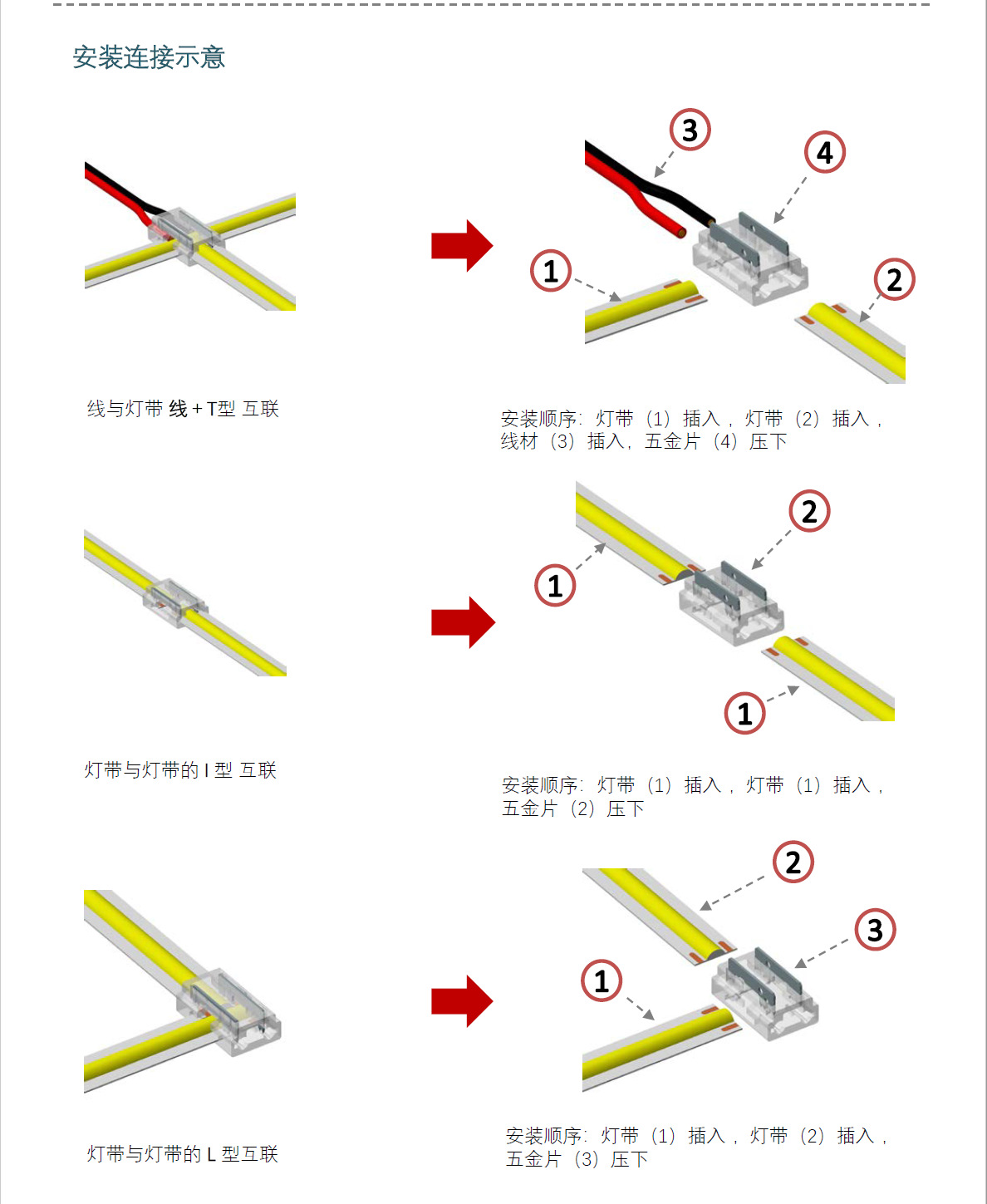 安装连接示意

3

4

1

2

线与灯带 线 + T型 互联

安装顺序：灯带（1）插入，灯带（2）插入，线材（3）插入，五金片（4）压下

2

1

1

灯带与灯带的 I 型 互联

安装顺序：灯带（1）插入，灯带（1）插入，五金片（2）压下

2

3

1

灯带与灯带的 L 型互联

安装顺序：灯带（1）插入，灯带（2）插入，五金片（3）压下