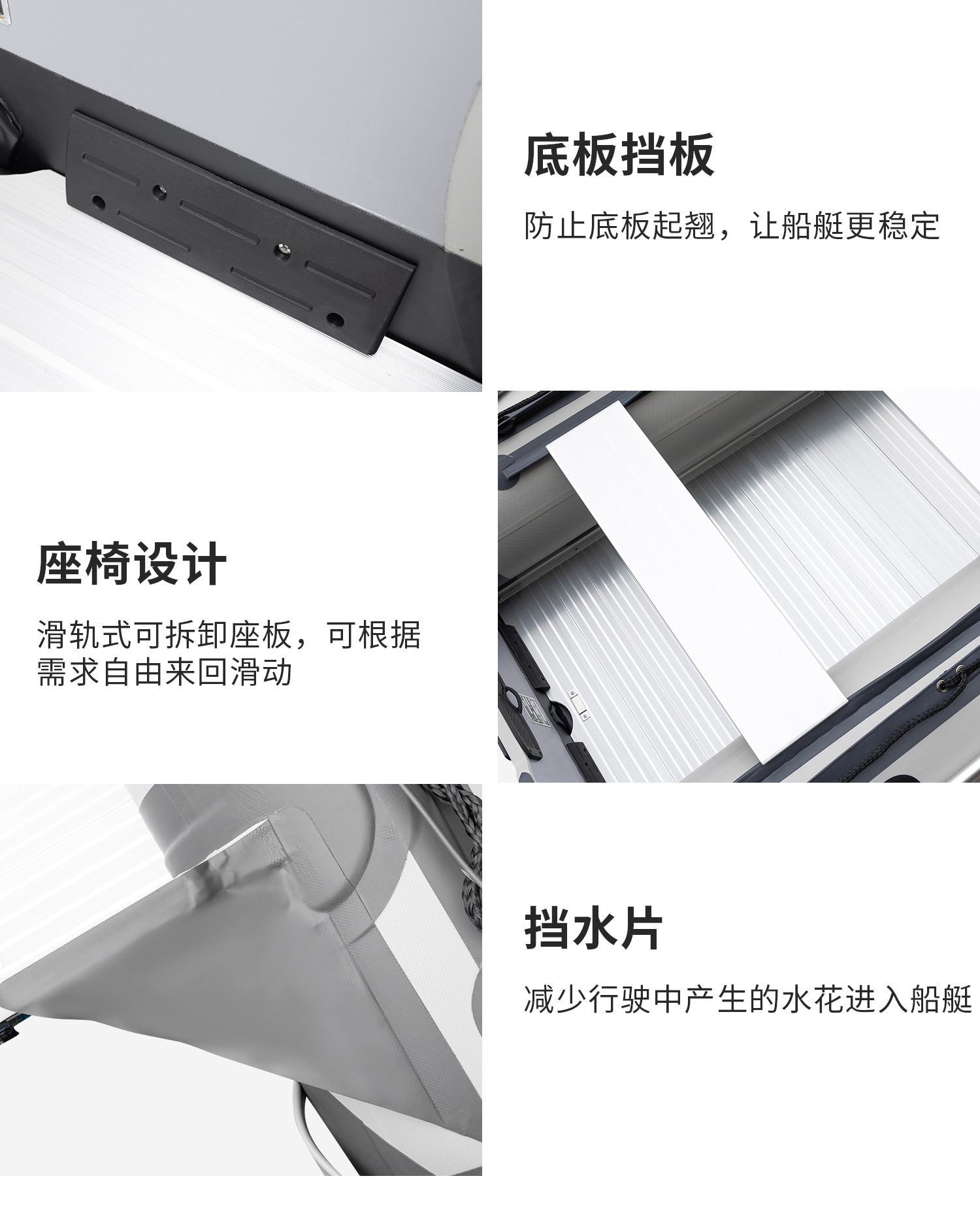 底板挡板

防止底板起翘，让船艇更稳定

座椅设计

滑轨式可拆卸座板，可根据需求自由来回滑动

挡水片

减少行驶中产生的水花进入船艇