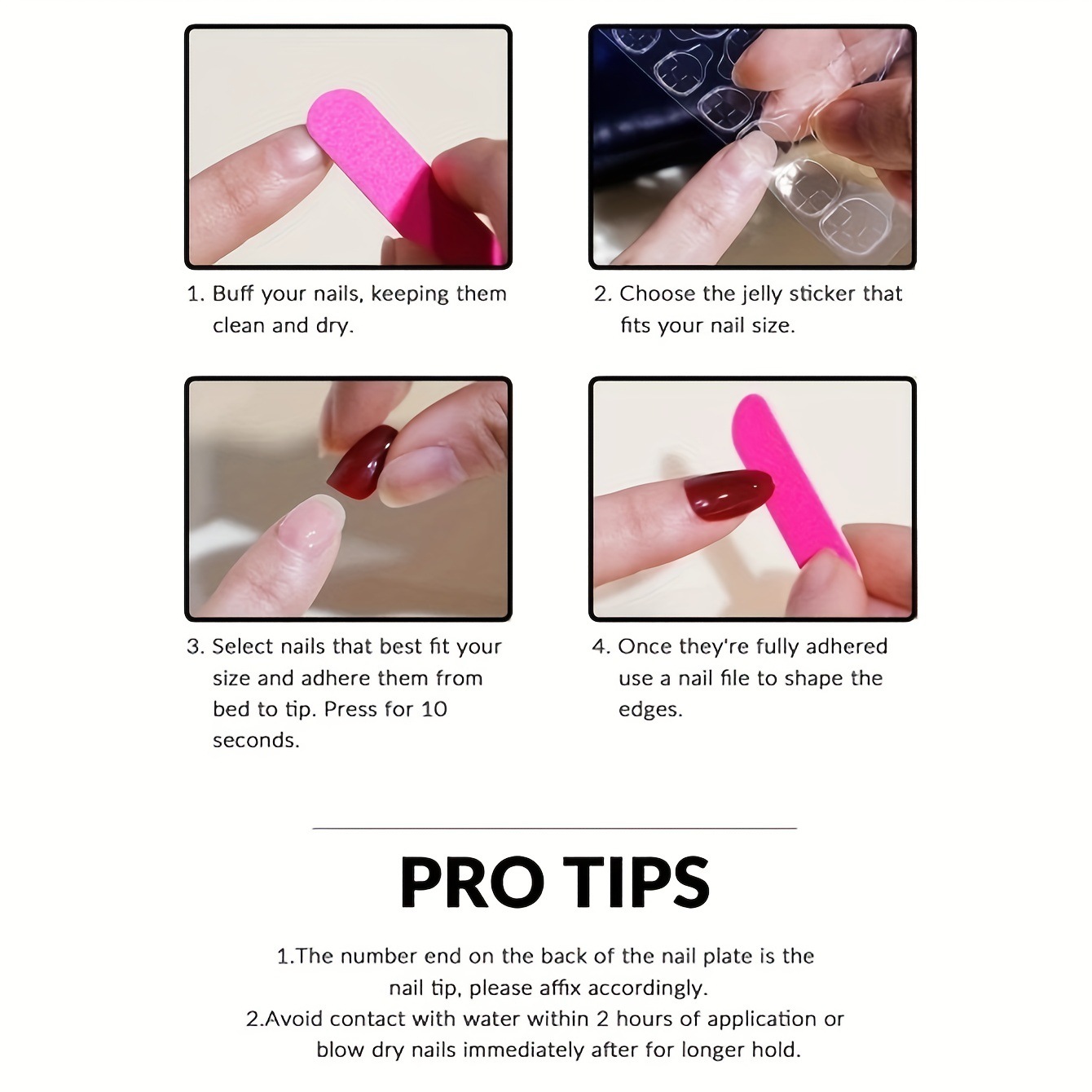 1. Buff your nails, keeping them clean and dry.

2. Choose the jelly sticker that fits your nail size.

3. Select nails that best fit your size and adhere them from bed to tip. Press for 10 seconds.

4. Once they're fully adhered use a nail file to shape the edges.

PRO TIPS

1.The number end on the back of the nail plate is the nail tip, please affix accordingly.
2.Avoid contact with water within 2 hours of application or blow dry nails immediately after for longer hold.