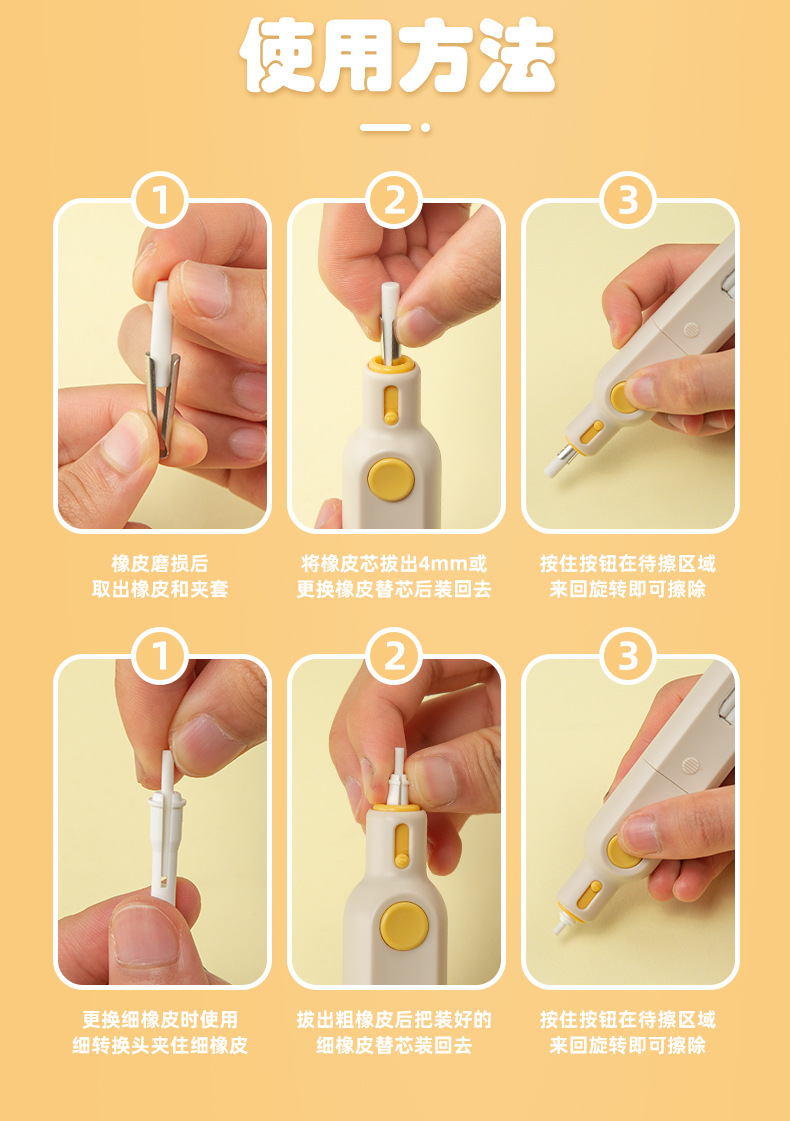 使用方法

1

橡皮磨损后
取出橡皮和夹套

2

将橡皮芯拔出4mm或
更换橡皮替芯后装回去

3

按住按钮在待擦区域
来回旋转即可擦除

1

更换细橡皮时使用
细转换头夹住细橡皮

2

拔出粗橡皮后把装好的
细橡皮替芯装回去

3

按住按钮在待擦区域
来回旋转即可擦除