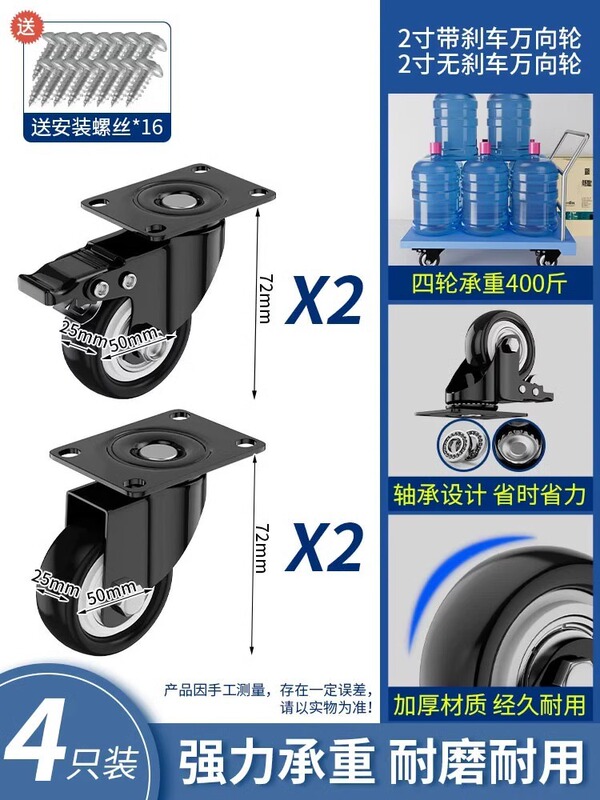 送

送安装螺丝*16

25mm

50mm

72mm

X2

25mm

50mm

72mm

X2

产品因手工测量，存在一定误差，请以实物为准！

2寸带刹车万向轮
2寸无刹车万向轮

四轮承重400斤

轴承设计 省时省力

加厚材质 经久耐用

4只装

强力承重 耐磨耐用