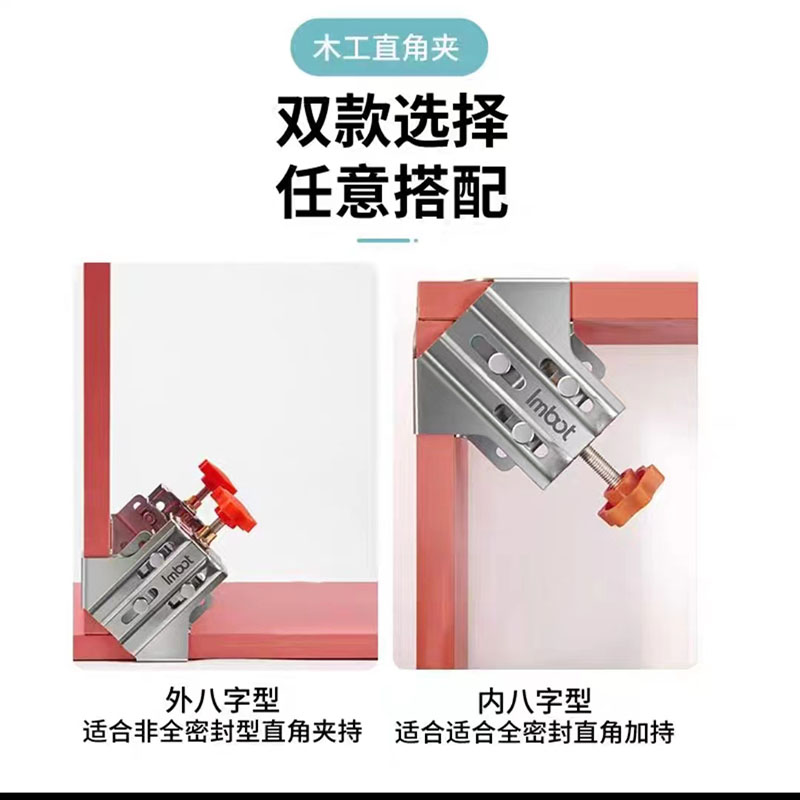 木工直角夹

双款选择
任意搭配

Imbot

Imbot

外八字型
适合非全密封型直角夹持

内八字型
适合适合全密封直角加持