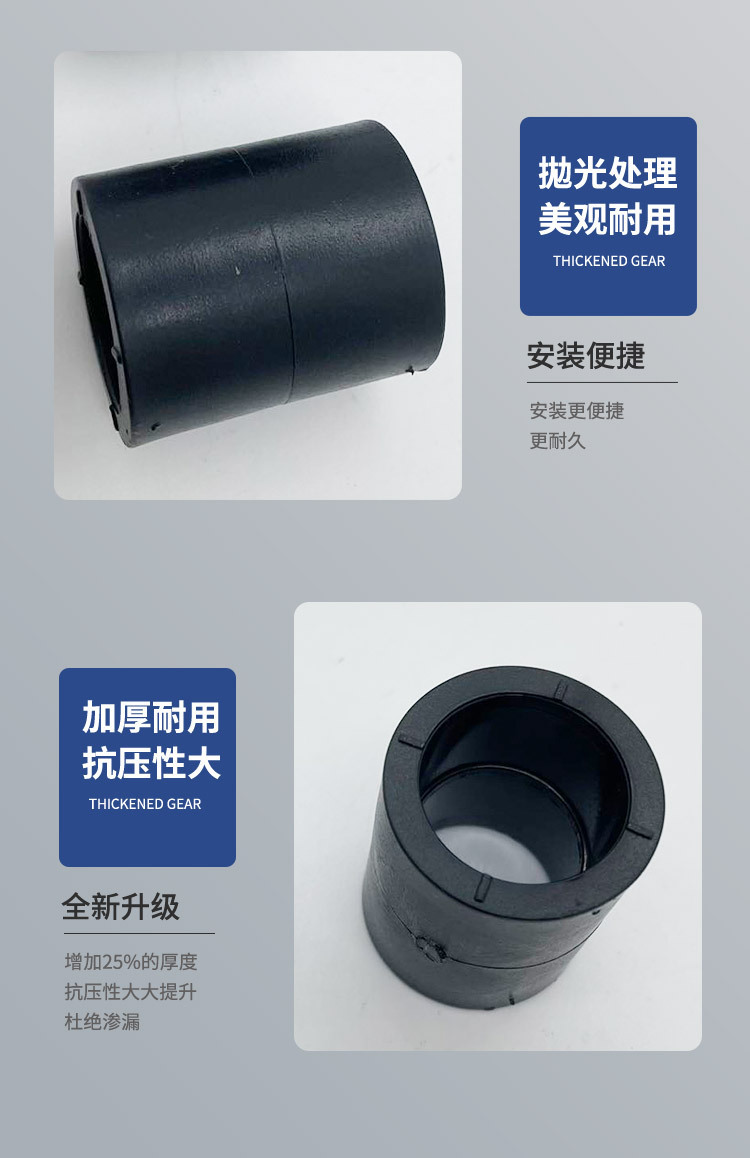 抛光处理
美观耐用
THICKENED GEAR

安装便捷

安装更便捷
更耐久

加厚耐用
抗压性大
THICKENED GEAR

全新升级

增加25%的厚度
抗压性大大提升
杜绝渗漏