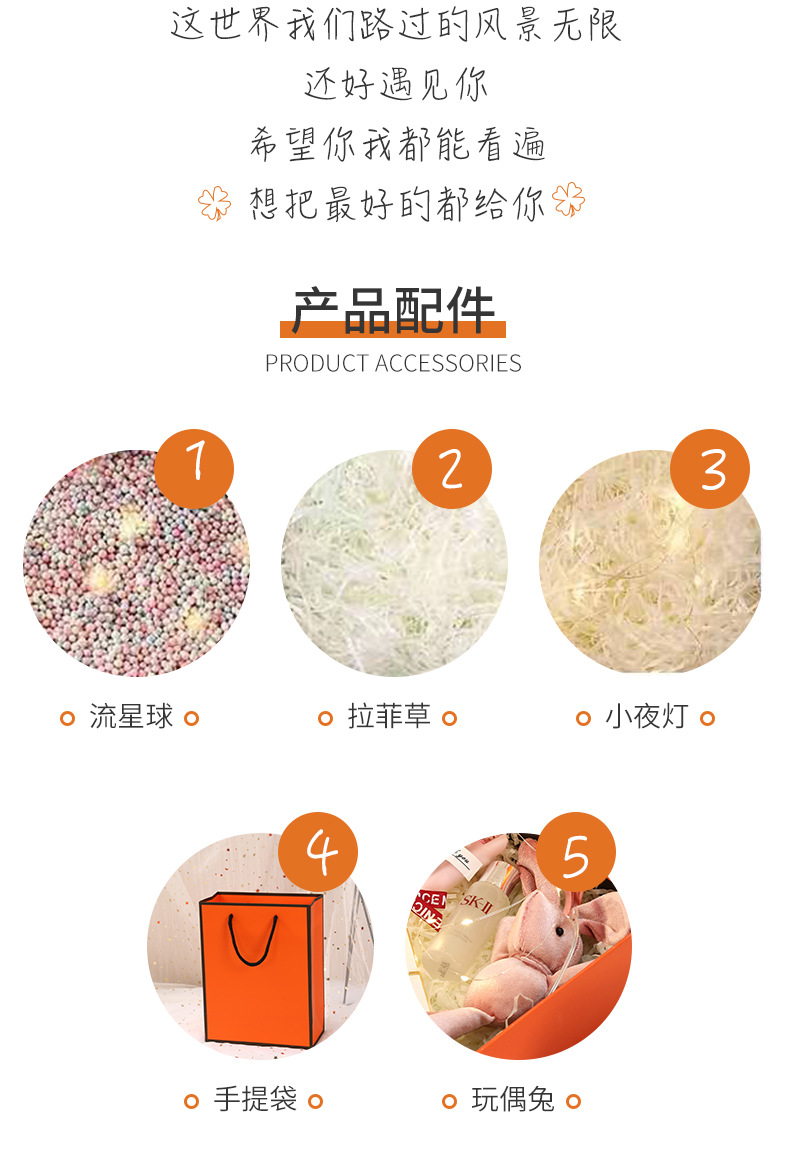 这世界我们路过的风景无限
还好遇见你
希望你我都能看遍
想把最好的都给你

产品配件
PRODUCT ACCESSORIES

1
流星球

2
拉菲草

3
小夜灯

4
手提袋

5
SK-II
玩偶兔