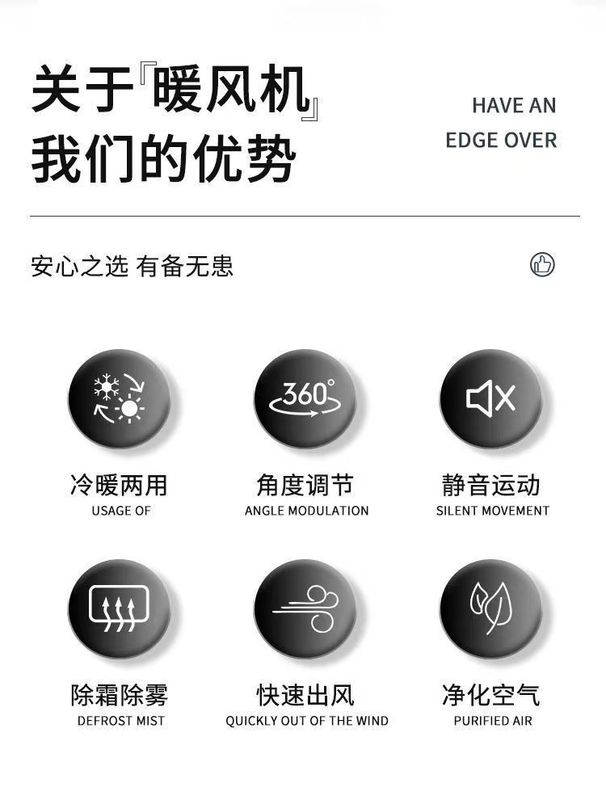 关于『暖风机』
我们的优势

HAVE AN
EDGE OVER

安心之选 有备无患

360°

冷暖两用
USAGE OF

角度调节
ANGLE MODULATION

静音运动
SILENT MOVEMENT

除霜除雾
DEFROST MIST

快速出风
QUICKLY OUT OF THE WIND

净化空气
PURIFIED AIR