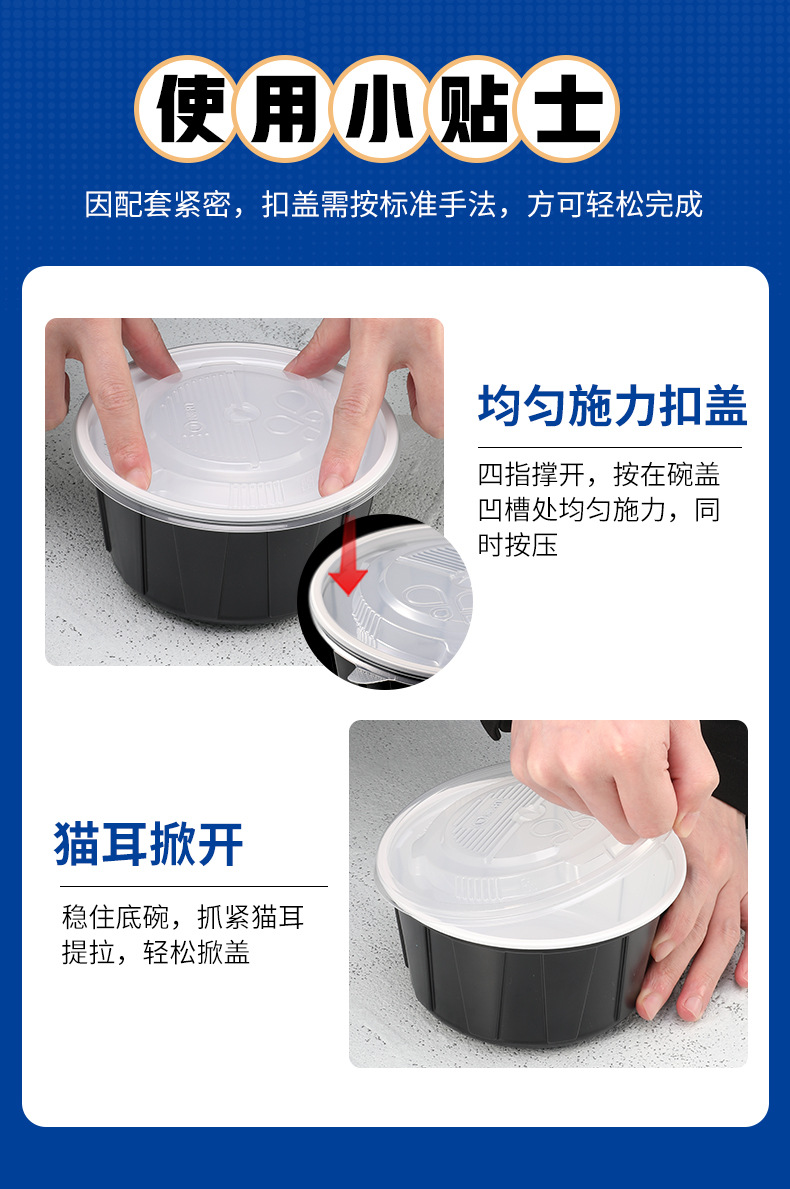 使用小贴士

因配套紧密，扣盖需按标准手法，方可轻松完成

均匀施力扣盖

四指撑开，按在碗盖凹槽处均匀施力，同时按压

猫耳掀开

稳住底碗，抓紧猫耳提拉，轻松掀盖