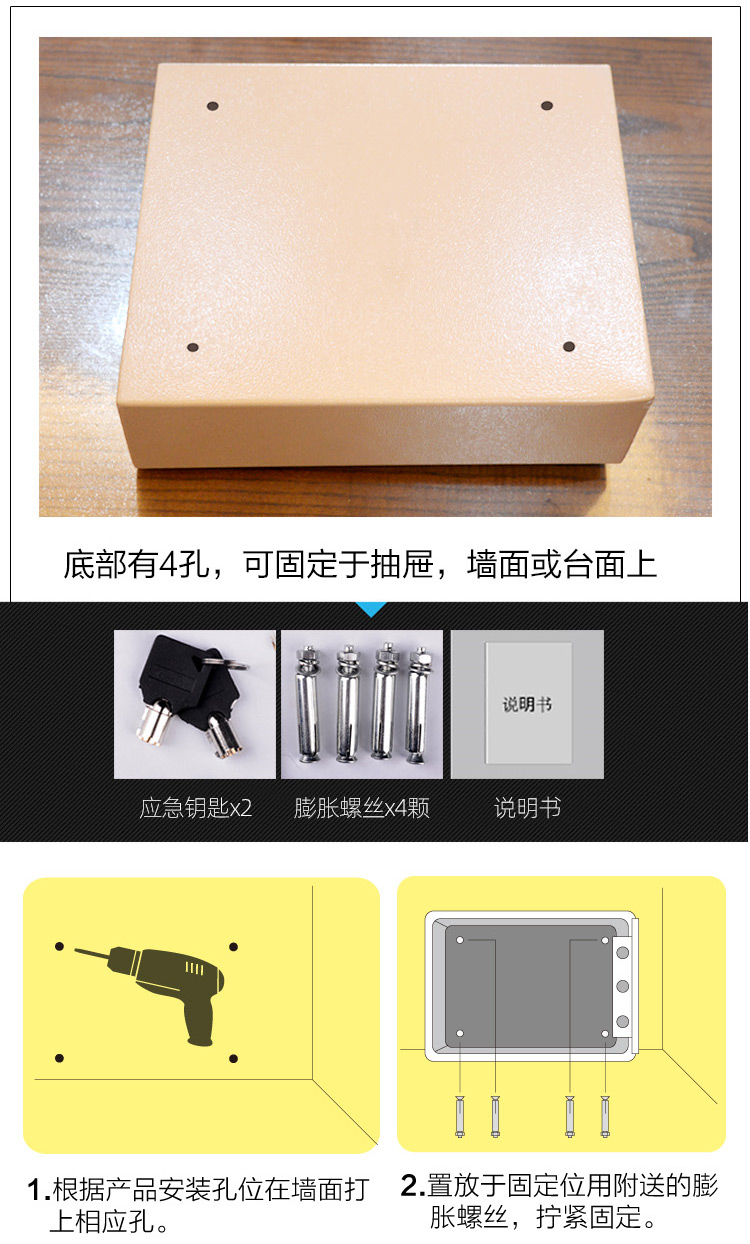 底部有4孔，可固定于抽屉，墙面或台面上

说明书

应急钥匙x2

膨胀螺丝x4颗

说明书

1.根据产品安装孔位在墙面打上相应孔。

2.置放于固定位用附送的膨胀螺丝，拧紧固定。