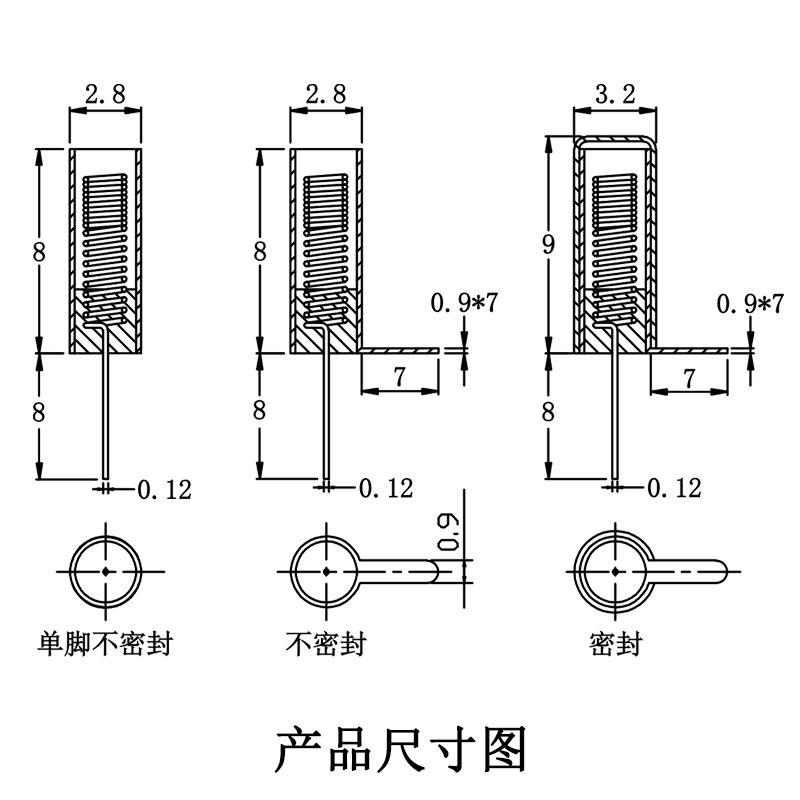 2.8
8
8
0.12
单脚不密封

2.8
8
8
0.9*7
7
0.12
0.9
不密封

3.2
9
8
0.9*7
7
0.12
密封

产品尺寸图