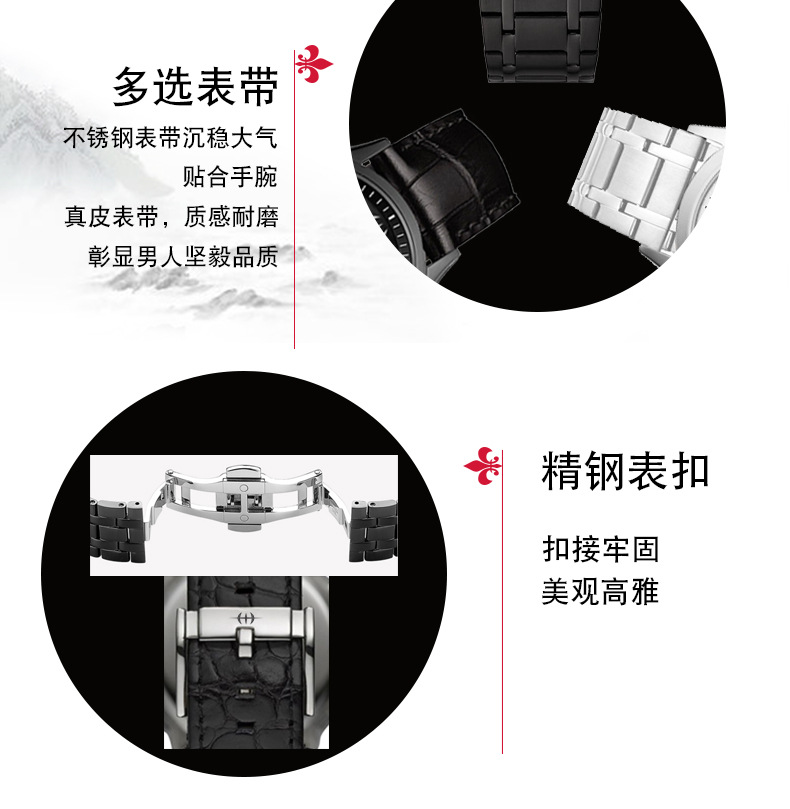 多选表带

不锈钢表带沉稳大气
贴合手腕
真皮表带，质感耐磨
彰显男人坚毅品质

精钢表扣

扣接牢固
美观高雅