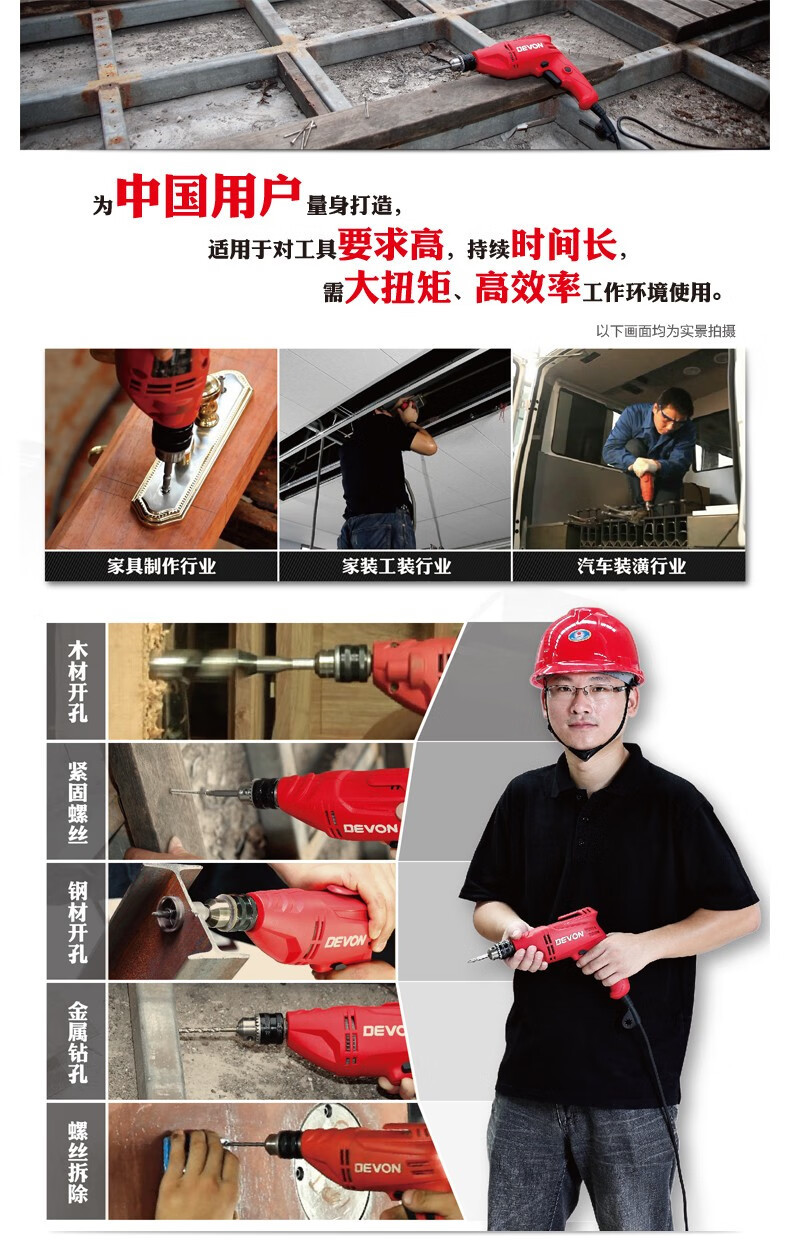 DEVON

为中国用户量身打造，
适用于对工具要求高，持续时间长，
需大扭矩、高效率工作环境使用。

以下画面均为实景拍摄

家具制作行业
家装工装行业
汽车装潢行业

木材开孔
紧固螺丝
DEVON
钢材开孔
DEVON
金属钻孔
DEVON
螺丝拆除
DEVON
DEVON