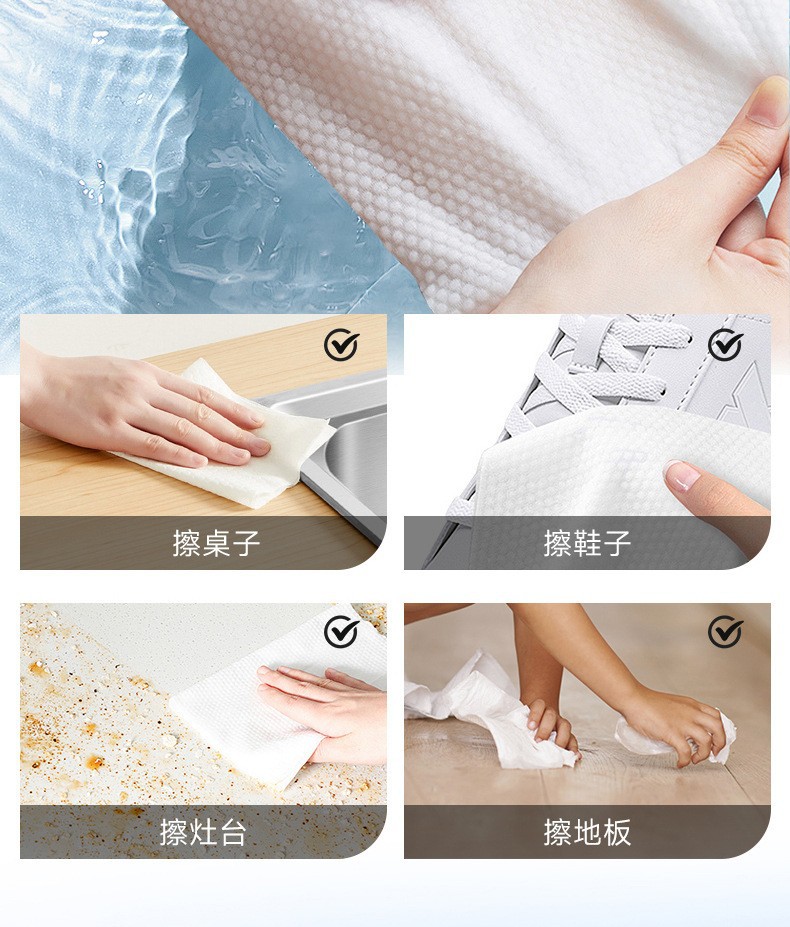 擦桌子

擦鞋子

擦灶台

擦地板