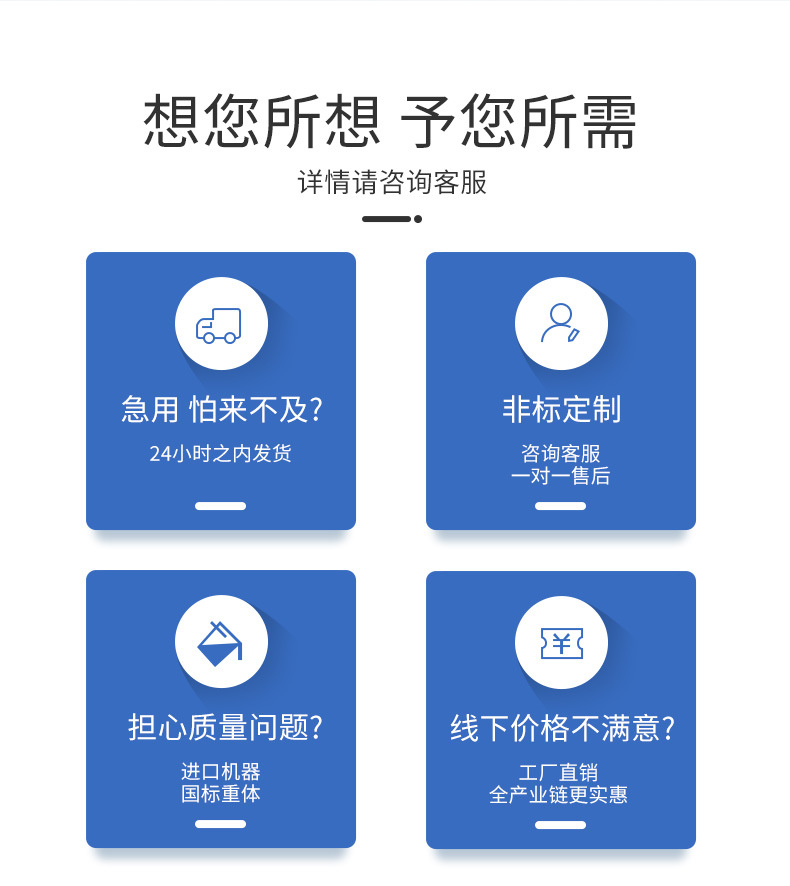 想您所想 予您所需

详情请咨询客服

急用 怕来不及?

24小时之内发货

非标定制

咨询客服
一对一售后

担心质量问题?

进口机器
国标重体

线下价格不满意?

工厂直销
全产业链更实惠