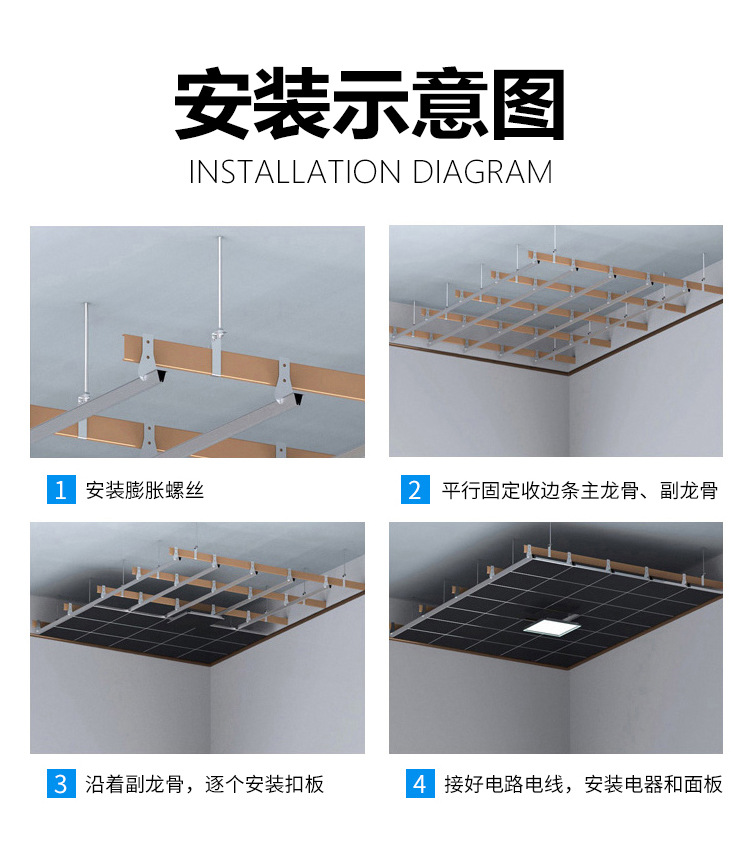 安装示意图

INSTALLATION DIAGRAM

1 安装膨胀螺丝

2 平行固定收边条主龙骨、副龙骨

3 沿着副龙骨，逐个安装扣板

4 接好电路电线，安装电器和面板