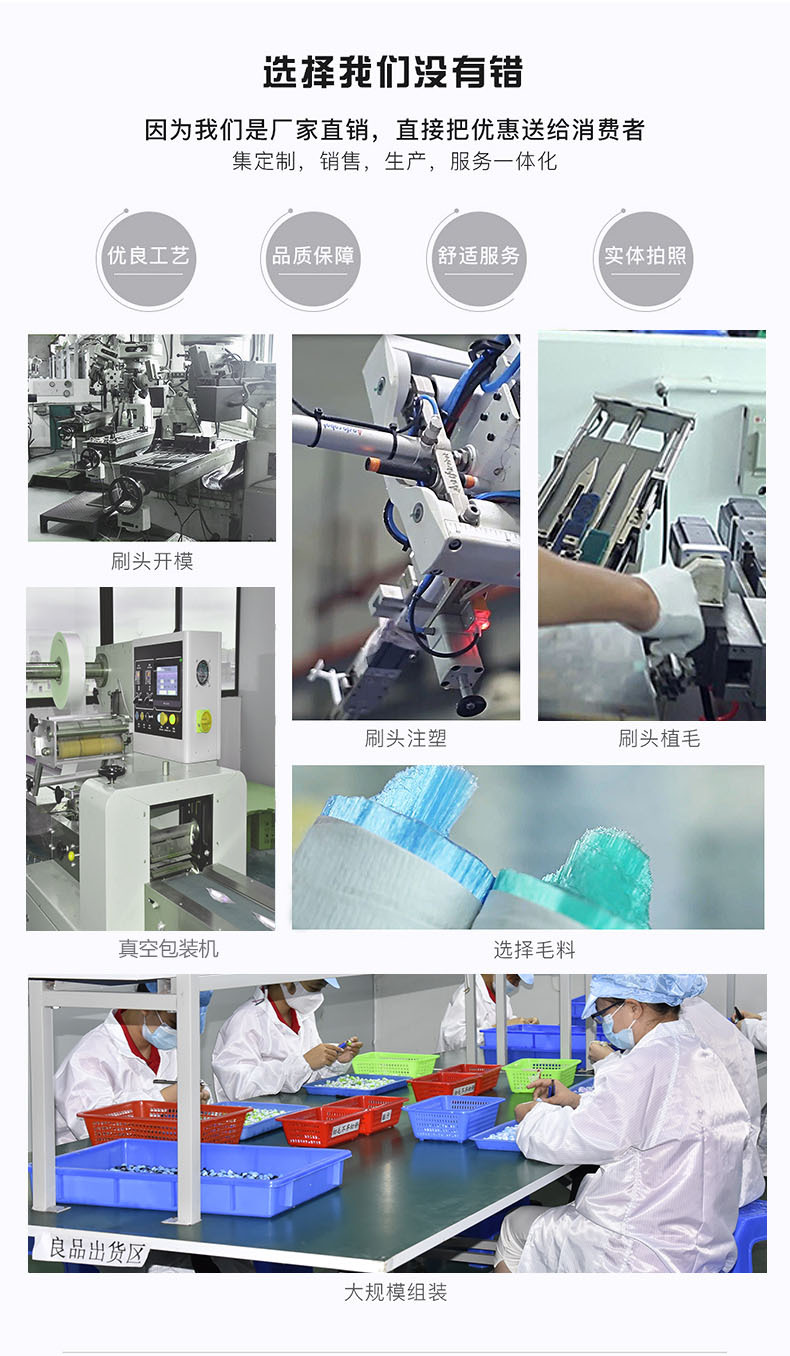 选择我们没有错

因为我们是厂家直销，直接把优惠送给消费者
集定制，销售，生产，服务一体化

优良工艺

品质保障

舒适服务

实体拍照

刷头开模

刷头注塑

刷头植毛

真空包装机

选择毛料

良品出货区

大规模组装