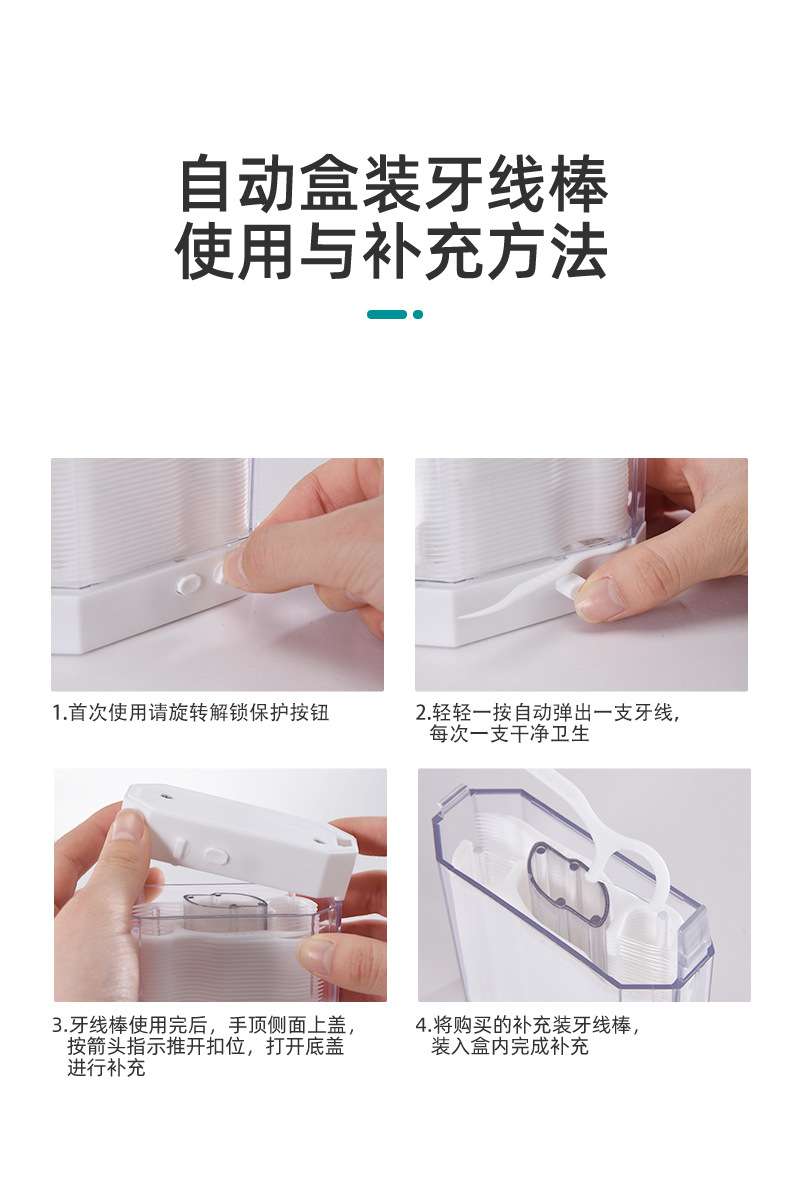 自动盒装牙线棒
使用与补充方法

1.首次使用请旋转解锁保护按钮

2.轻轻一按自动弹出一支牙线，每次一支干净卫生

3.牙线棒使用完后，手顶侧面上盖，按箭头指示推开扣位，打开底盖进行补充

4.将购买的补充装牙线棒，装入盒内完成补充