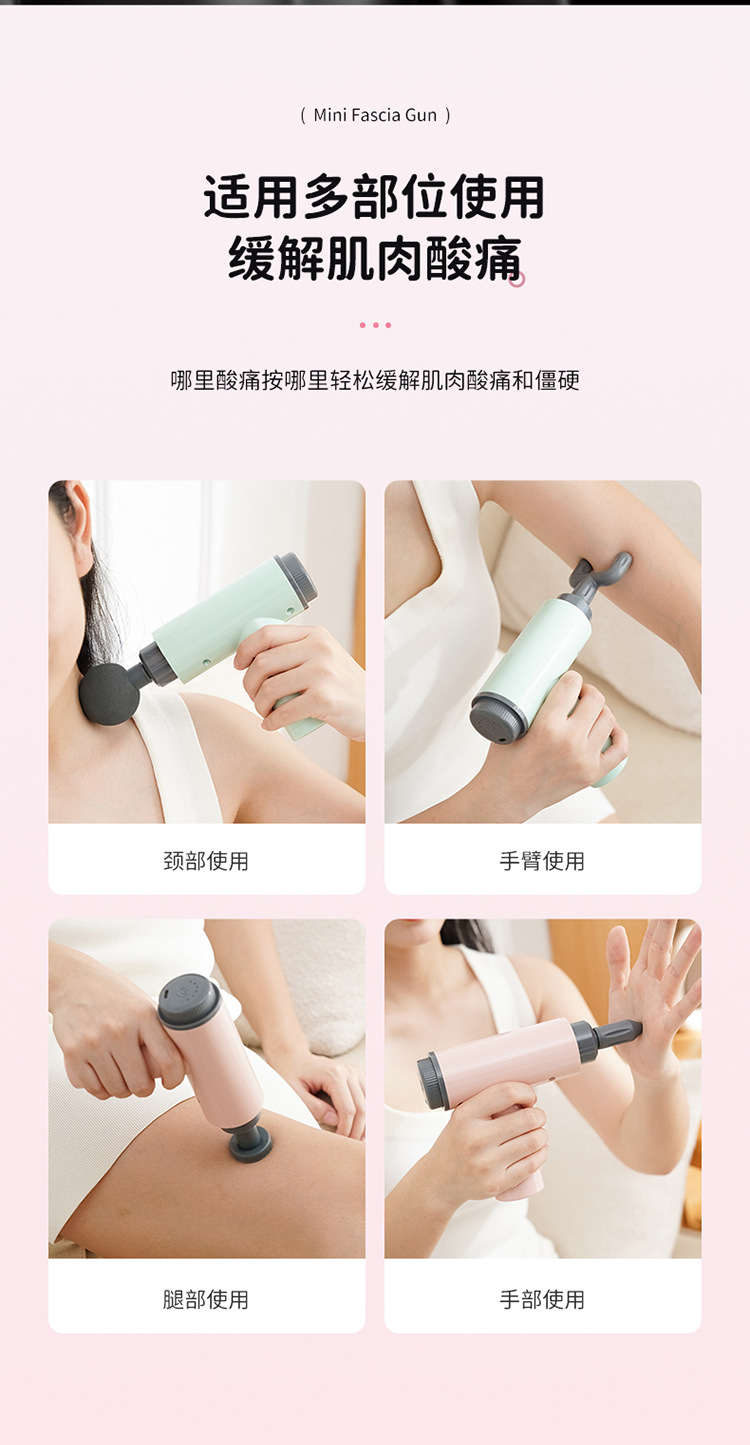 ( Mini Fascia Gun )

适用多部位使用
缓解肌肉酸痛

哪里酸痛按哪里轻松缓解肌肉酸痛和僵硬

颈部使用

手臂使用

腿部使用

手部使用