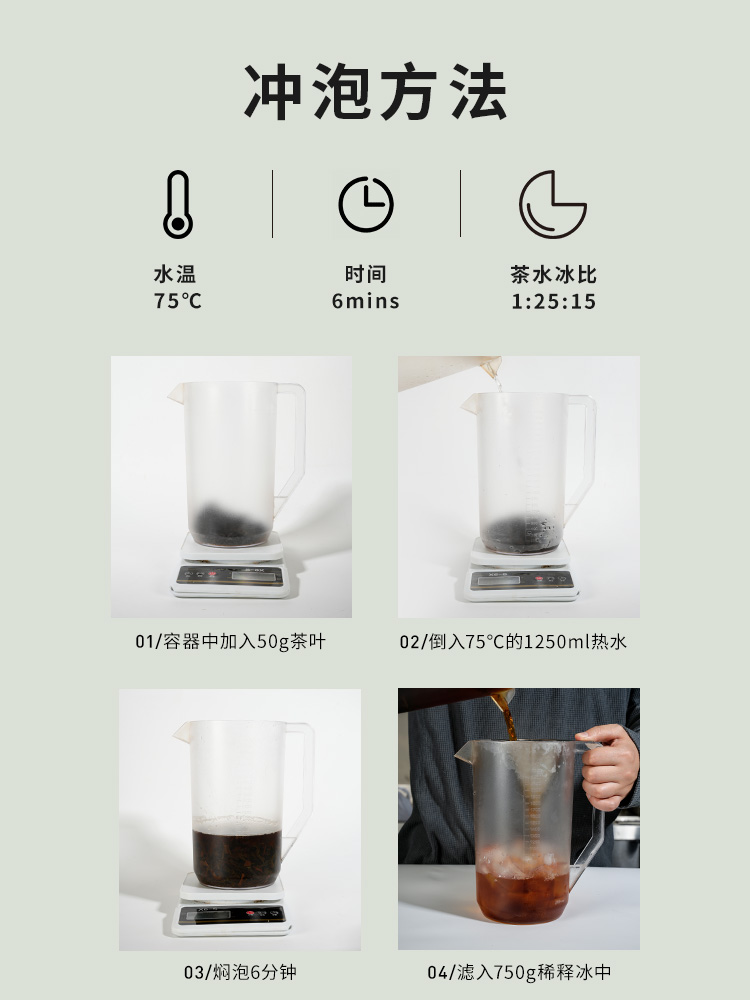 冲泡方法

水温
75℃

时间
6mins

茶水冰比
1:25:15

01/容器中加入50g茶叶

02/倒入75℃的1250ml热水

03/焖泡6分钟

04/滤入750g稀释冰中