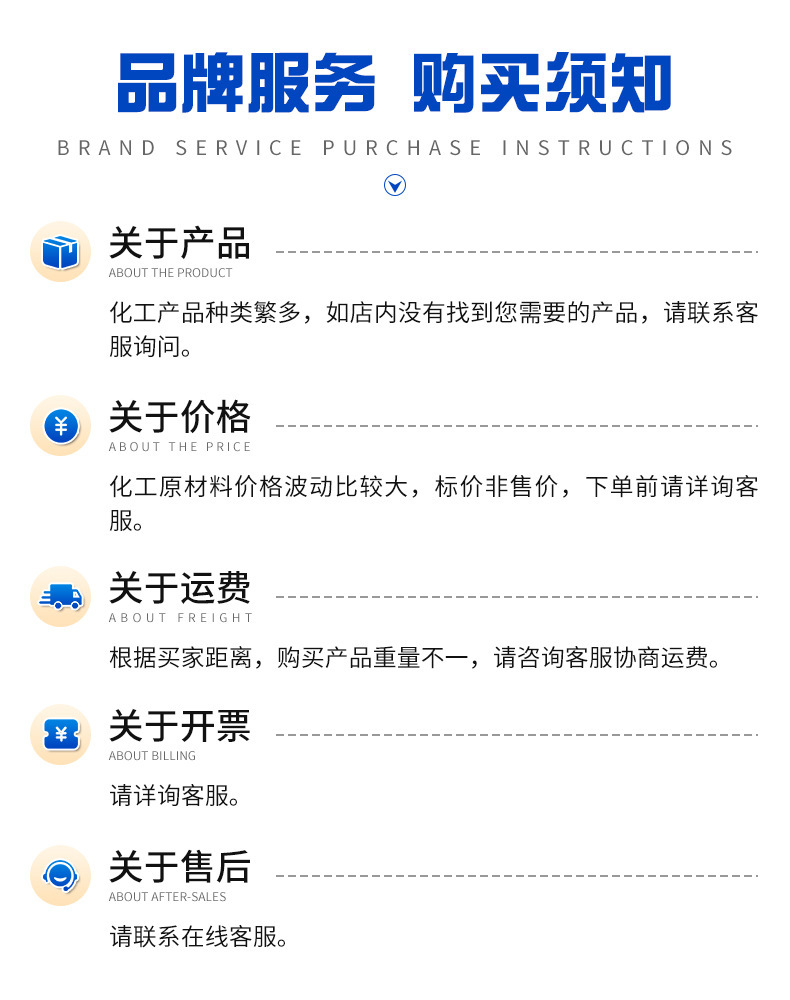 品牌服务 购买须知

BRAND SERVICE PURCHASE INSTRUCTIONS

关于产品

ABOUT THE PRODUCT

化工产品种类繁多，如店内没有找到您需要的产品，请联系客服询问。

关于价格

ABOUT THE PRICE

化工原材料价格波动比较大，标价非售价，下单前请详询客服。

关于运费

ABOUT FREIGHT

根据买家距离，购买产品重量不一，请咨询客服协商运费。

关于开票

ABOUT BILLING

请详询客服。

关于售后

ABOUT AFTER-SALES

请联系在线客服。