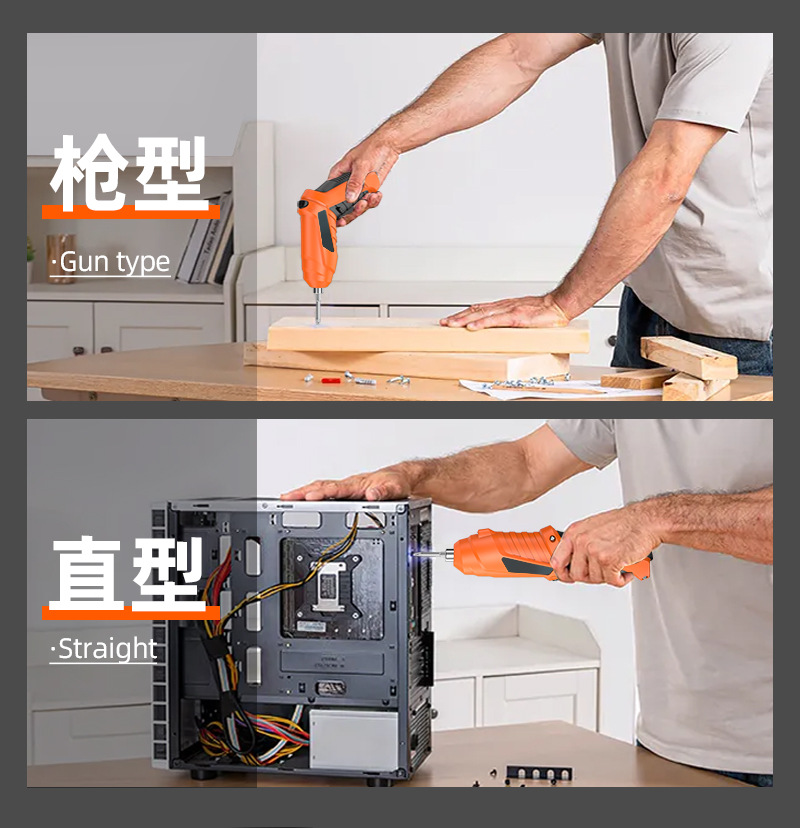 枪型

·Gun type

直型

·Straight