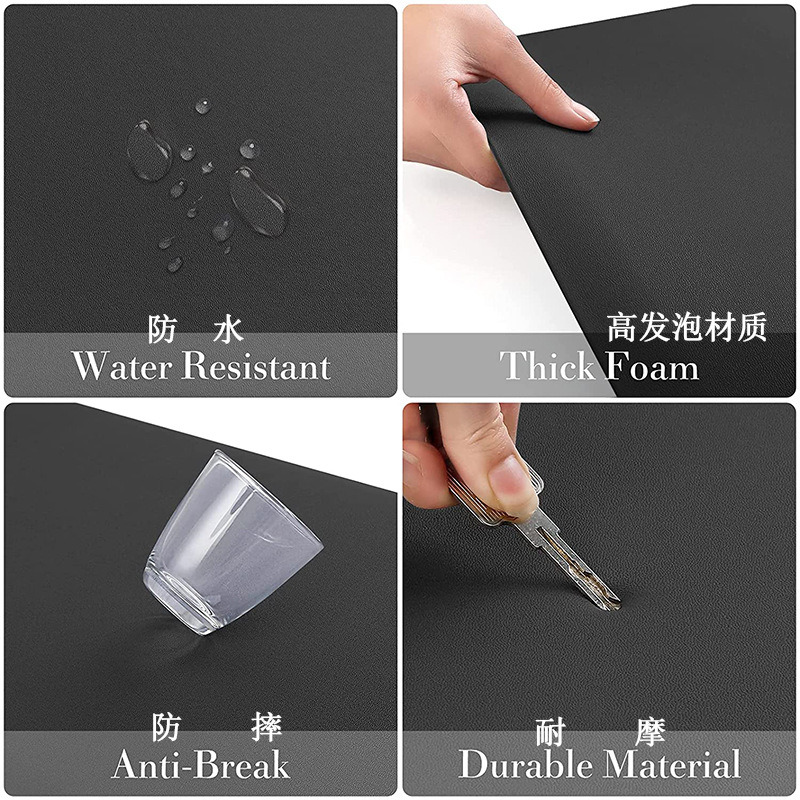 防 水
Water Resistant

高发泡材质
Thick Foam

防 摔
Anti-Break

耐 摩
Durable Material