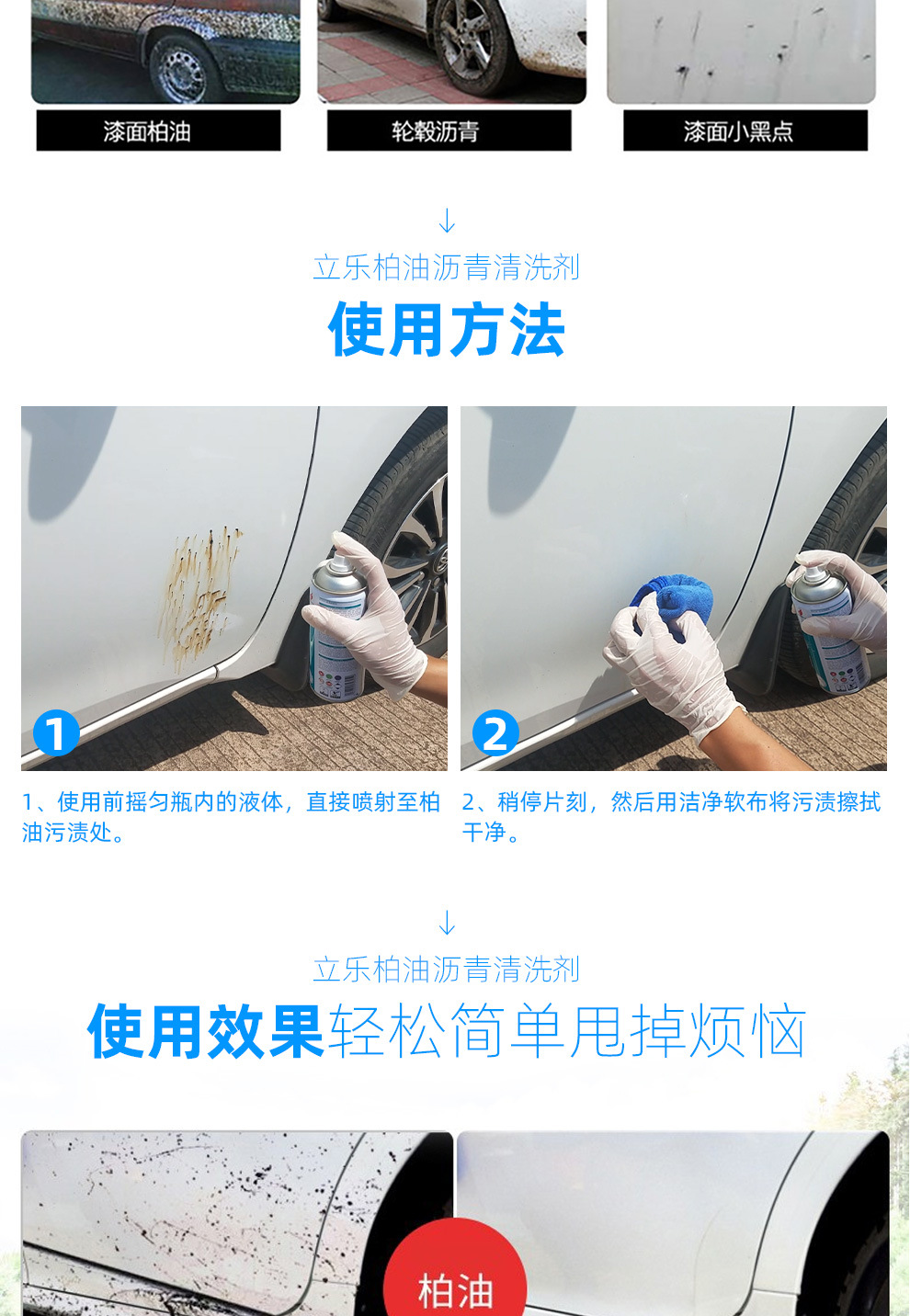 漆面柏油

轮毂沥青

漆面小黑点

↓

立乐柏油沥青清洗剂

使用方法

1

2

1、使用前摇匀瓶内的液体，直接喷射至柏油污渍处。

2、稍停片刻，然后用洁净软布将污渍擦拭干净。

↓

立乐柏油沥青清洗剂

使用效果轻松简单甩掉烦恼

柏油