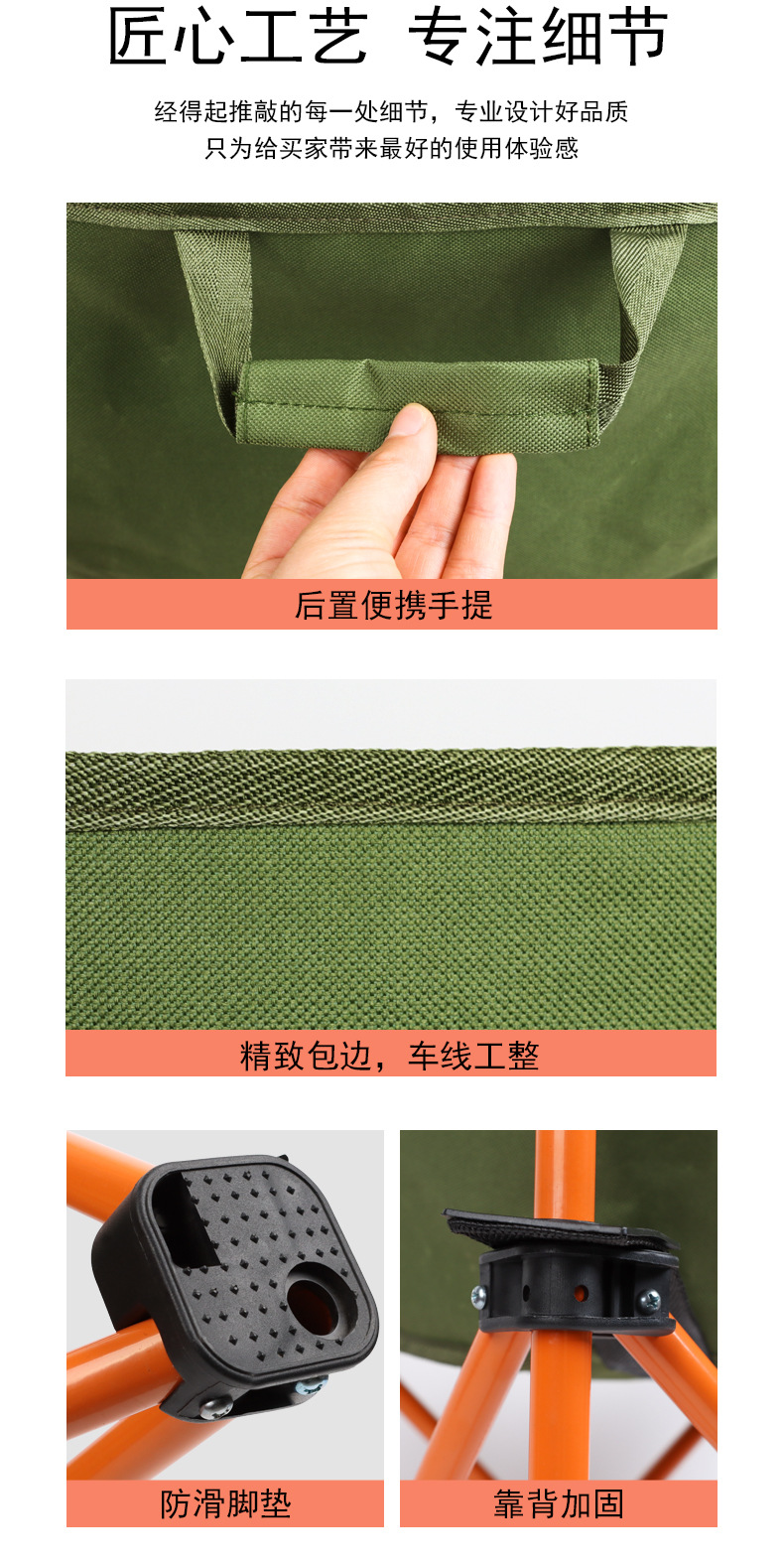 匠心工艺 专注细节

经得起推敲的每一处细节，专业设计好品质
只为给买家带来最好的使用体验感

后置便携手提

精致包边，车线工整

防滑脚垫

靠背加固