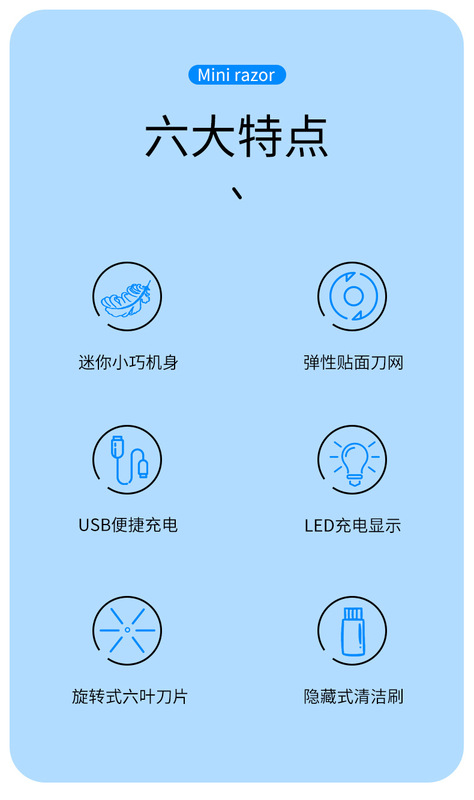 Mini razor

六大特点

、

迷你小巧机身

弹性贴面刀网

USB便捷充电

LED充电显示

旋转式六叶刀片

隐藏式清洁刷