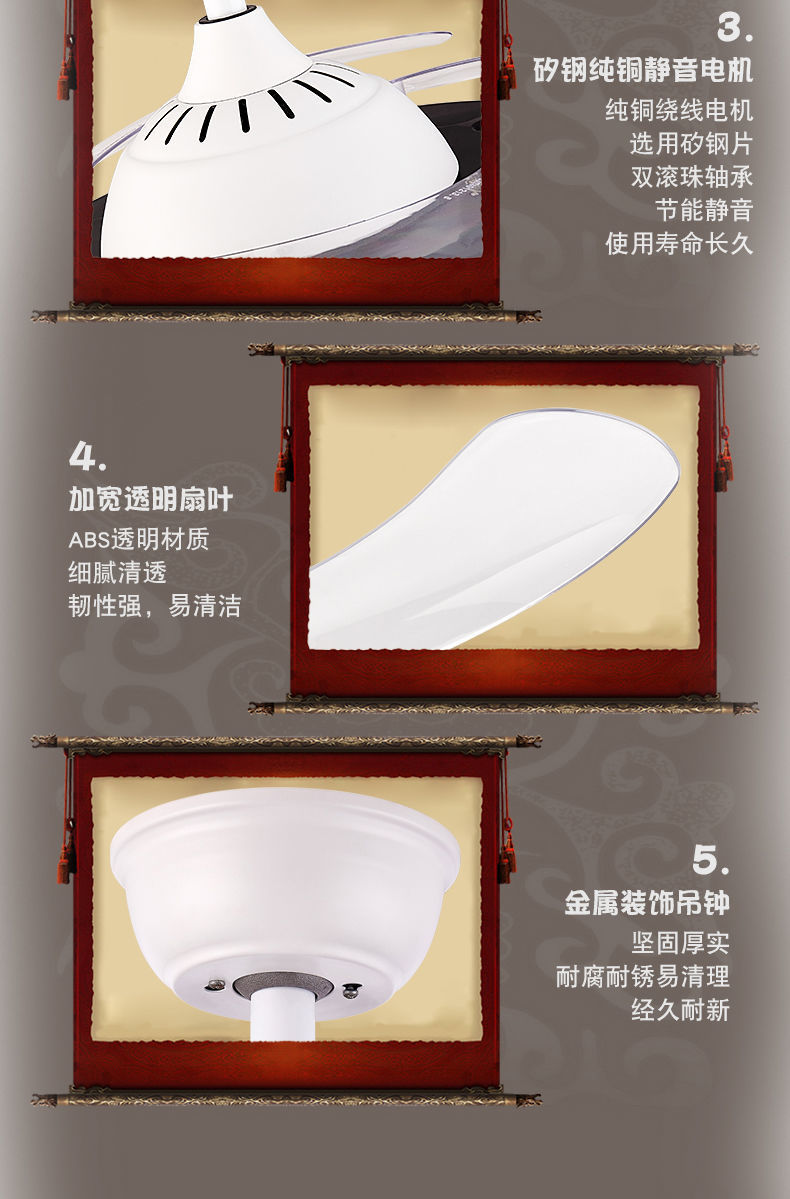 3.
矽钢纯铜静音电机
纯铜绕线电机
选用矽钢片
双滚珠轴承
节能静音
使用寿命长久

4.
加宽透明扇叶
ABS透明材质
细腻清透
韧性强，易清洁

5.
金属装饰吊钟
坚固厚实
耐腐耐锈易清理
经久耐新