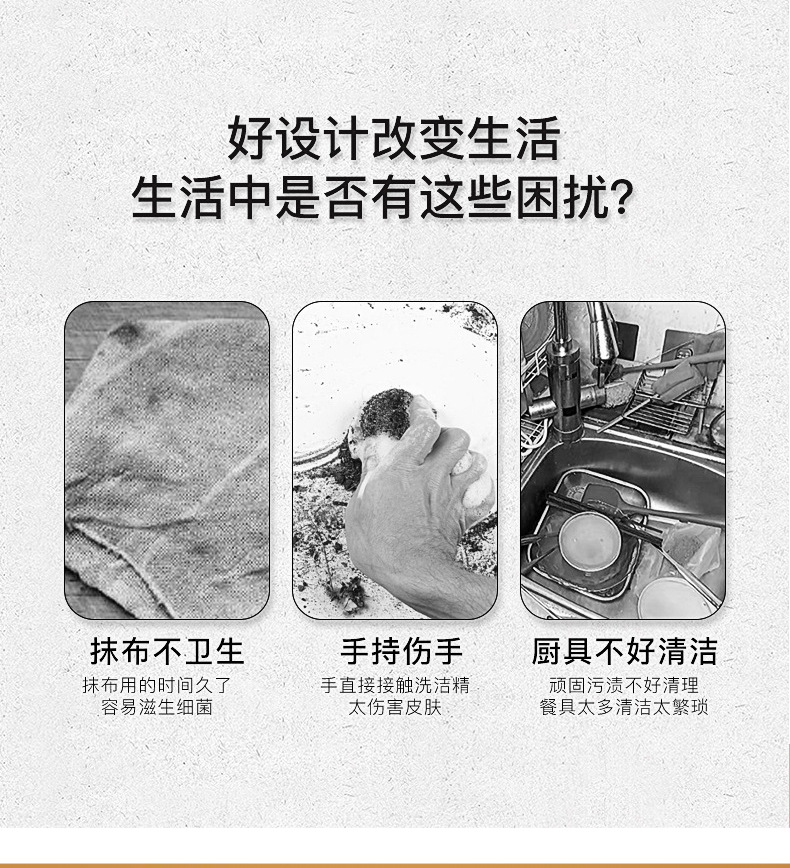 好设计改变生活
生活中是否有这些困扰?

抹布不卫生
抹布用的时间久了
容易滋生细菌

手持伤手
手直接接触洗洁精
太伤害皮肤

厨具不好清洁
顽固污渍不好清理
餐具太多清洁太繁琐