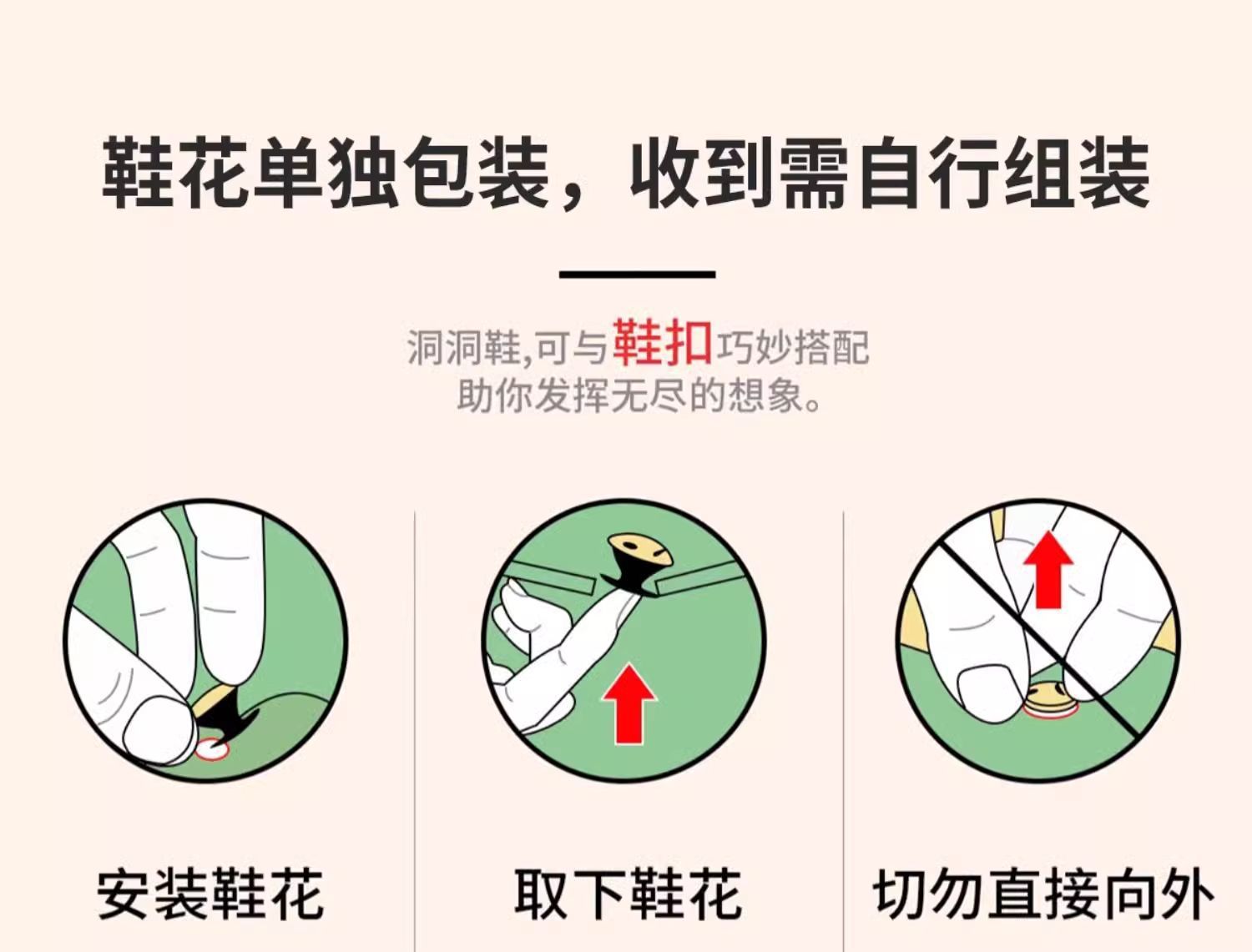 鞋花单独包装，收到需自行组装

洞洞鞋,可与鞋扣巧妙搭配
助你发挥无尽的想象。

安装鞋花

取下鞋花

切勿直接向外