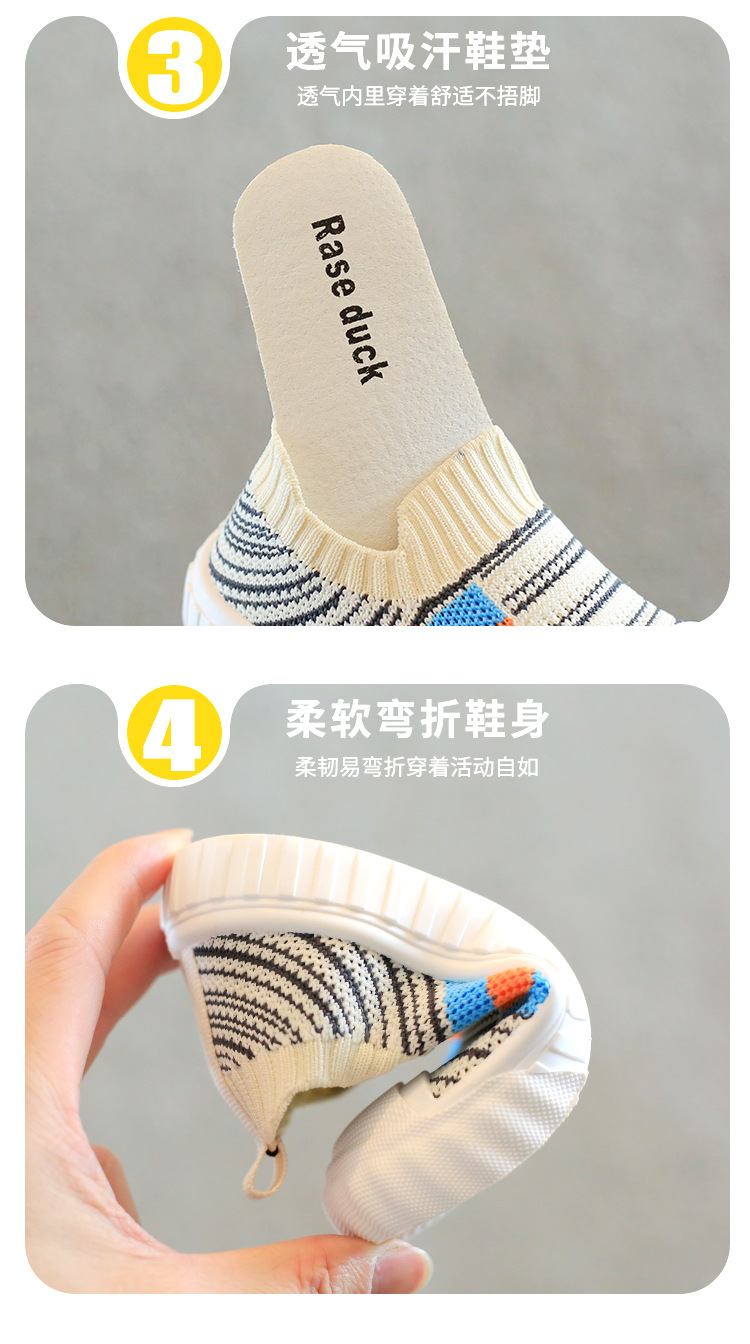 3
透气吸汗鞋垫
透气内里穿着舒适不捂脚

Rase duck

4
柔软弯折鞋身
柔韧易弯折穿着活动自如