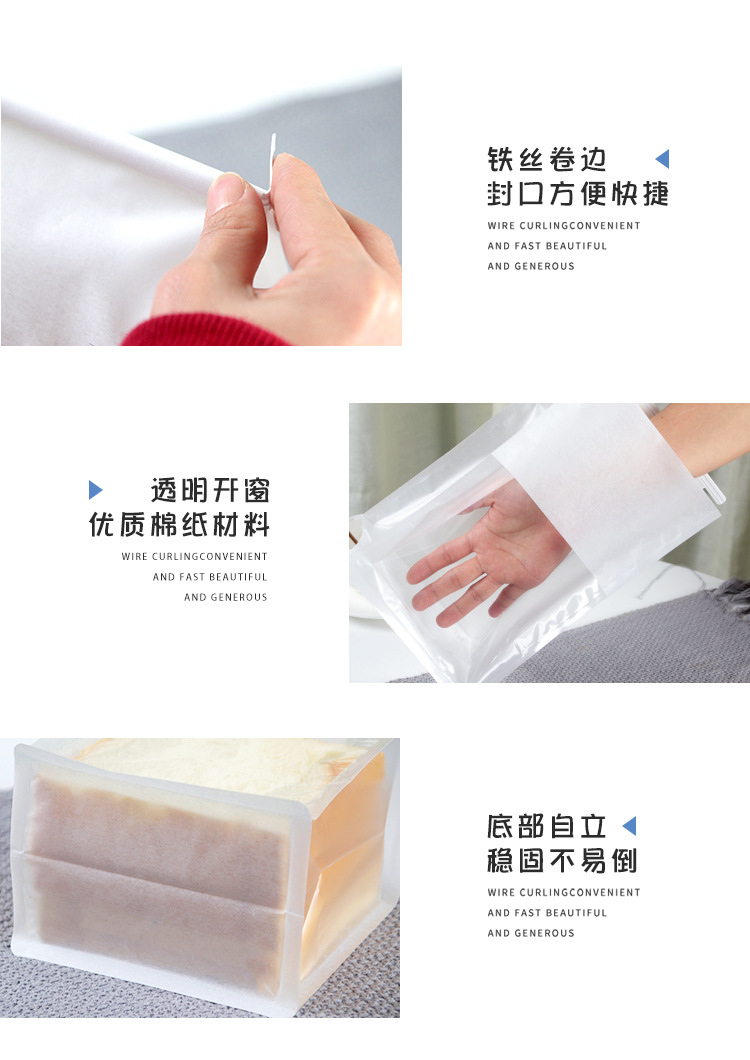 铁丝卷边
封口方便快捷
WIRE CURLINGCONVENIENT
AND FAST BEAUTIFUL
AND GENEROUS

透明开窗
优质棉纸材料
WIRE CURLINGCONVENIENT
AND FAST BEAUTIFUL
AND GENEROUS

底部自立
稳固不易倒
WIRE CURLINGCONVENIENT
AND FAST BEAUTIFUL
AND GENEROUS