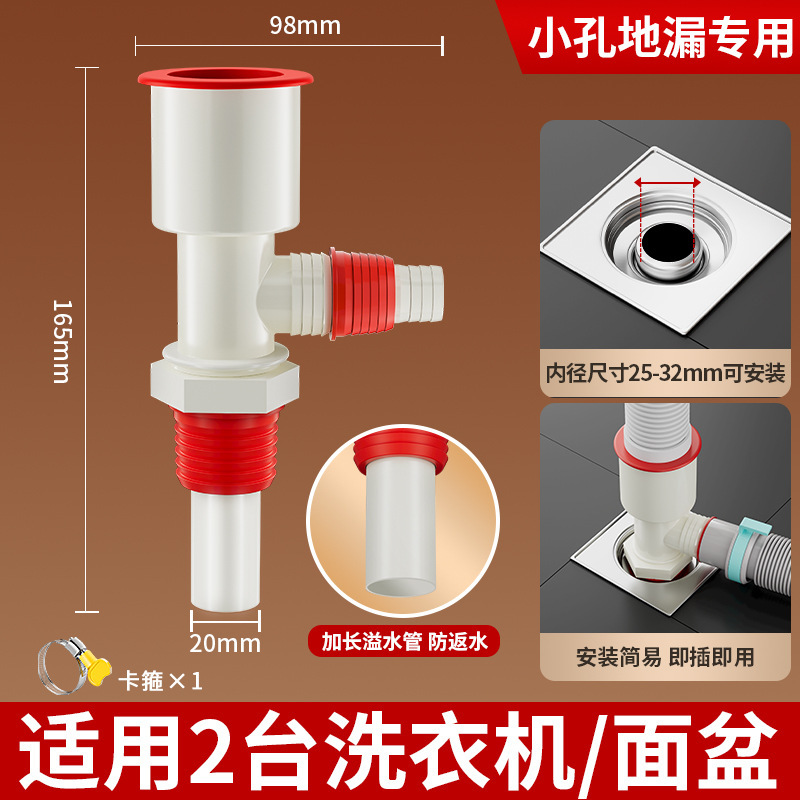 98mm

小孔地漏专用

165mm

内径尺寸25-32mm可安装

20mm

加长溢水管 防返水

安装简易 即插即用

卡箍×1

适用2台洗衣机/面盆