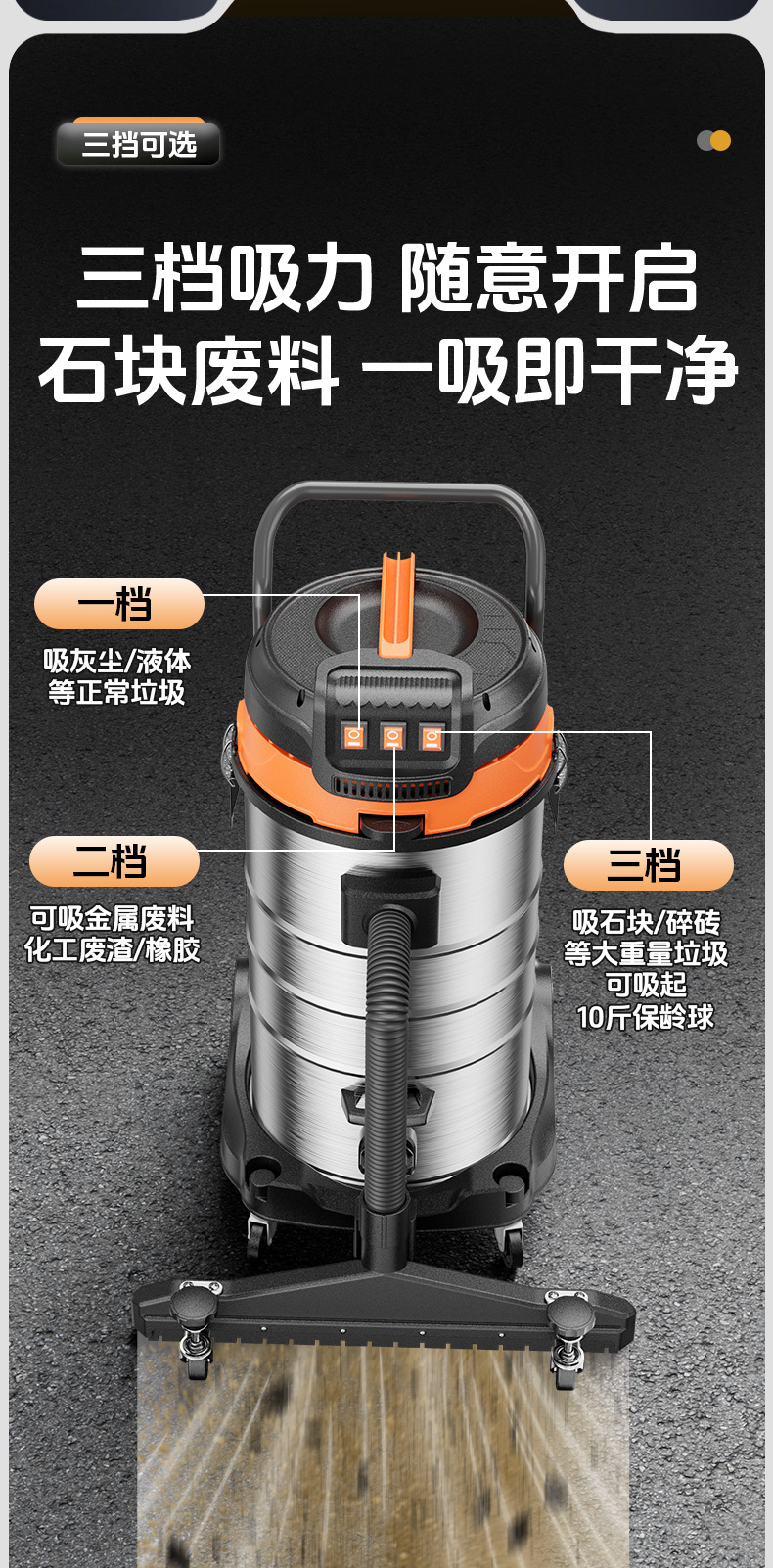 三挡可选

三档吸力 随意开启
石块废料 一吸即干净

一档
吸灰尘/液体
等正常垃圾

二档
可吸金属废料
化工废渣/橡胶

三档
吸石块/碎砖
等大重量垃圾
可吸起
10斤保龄球