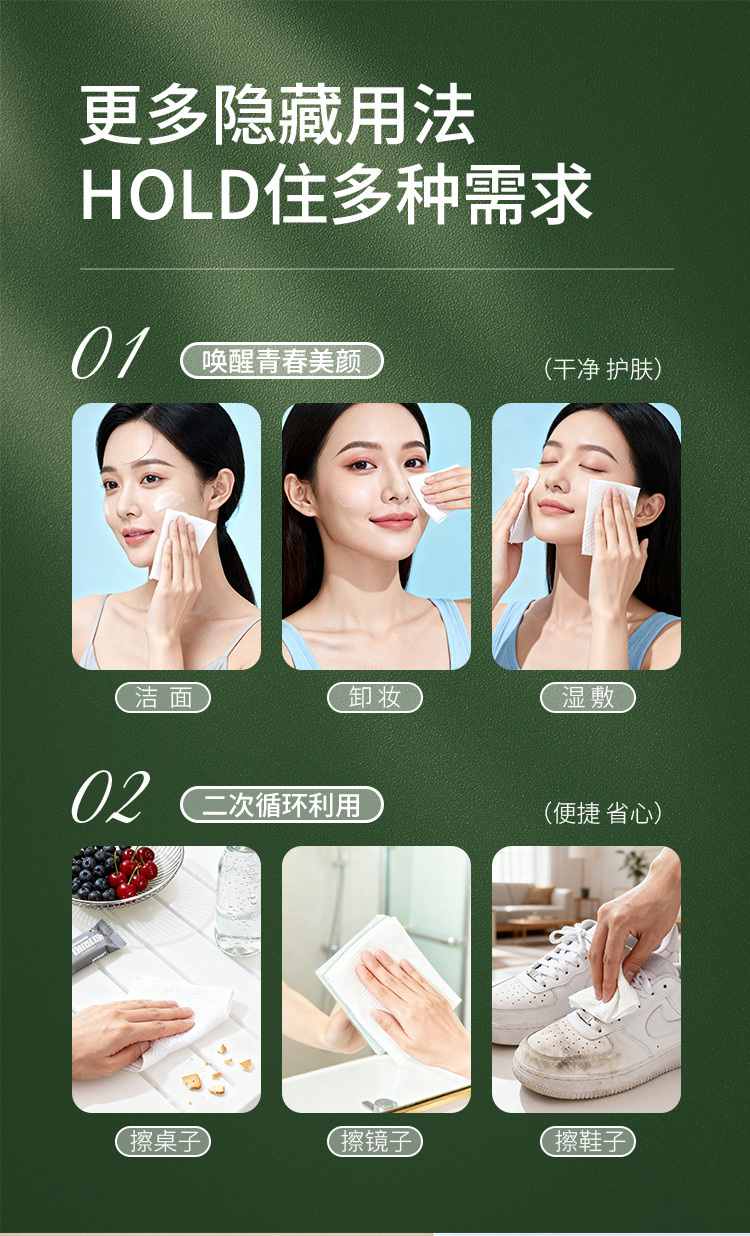 更多隐藏用法
HOLD住多种需求

01 唤醒青春美颜 （干净 护肤）

洁 面

卸 妆

湿 敷

02 二次循环利用 （便捷 省心）

擦桌子

擦镜子

擦鞋子