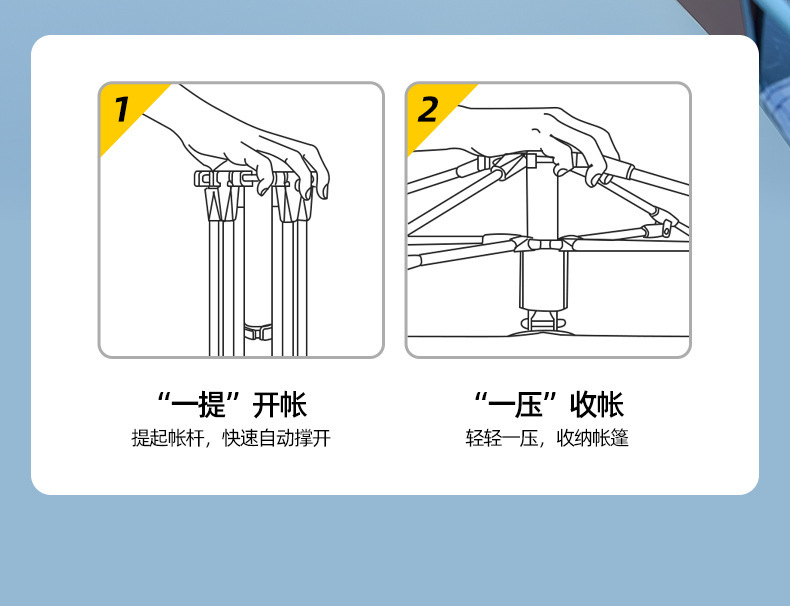 1

“一提”开帐

提起帐杆，快速自动撑开

2

“一压”收帐

轻轻一压，收纳帐篷