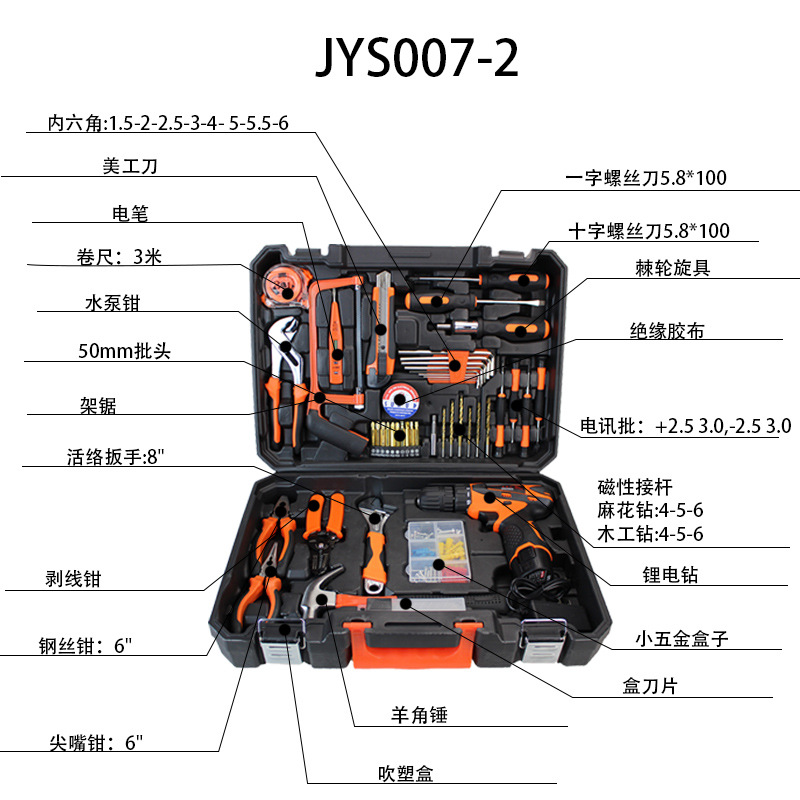 JYS007-2

内六角:1.5-2-2.5-3-4- 5-5.5-6

美工刀

电笔

卷尺：3米

水泵钳

50mm批头

架锯

活络扳手:8"

剥线钳

钢丝钳：6"

尖嘴钳：6"

一字螺丝刀5.8*100

十字螺丝刀5.8*100

棘轮旋具

绝缘胶布

电讯批：+2.5 3.0,-2.5 3.0

磁性接杆
麻花钻:4-5-6
木工钻:4-5-6

锂电钻

小五金盒子

盒刀片

羊角锤

吹塑盒