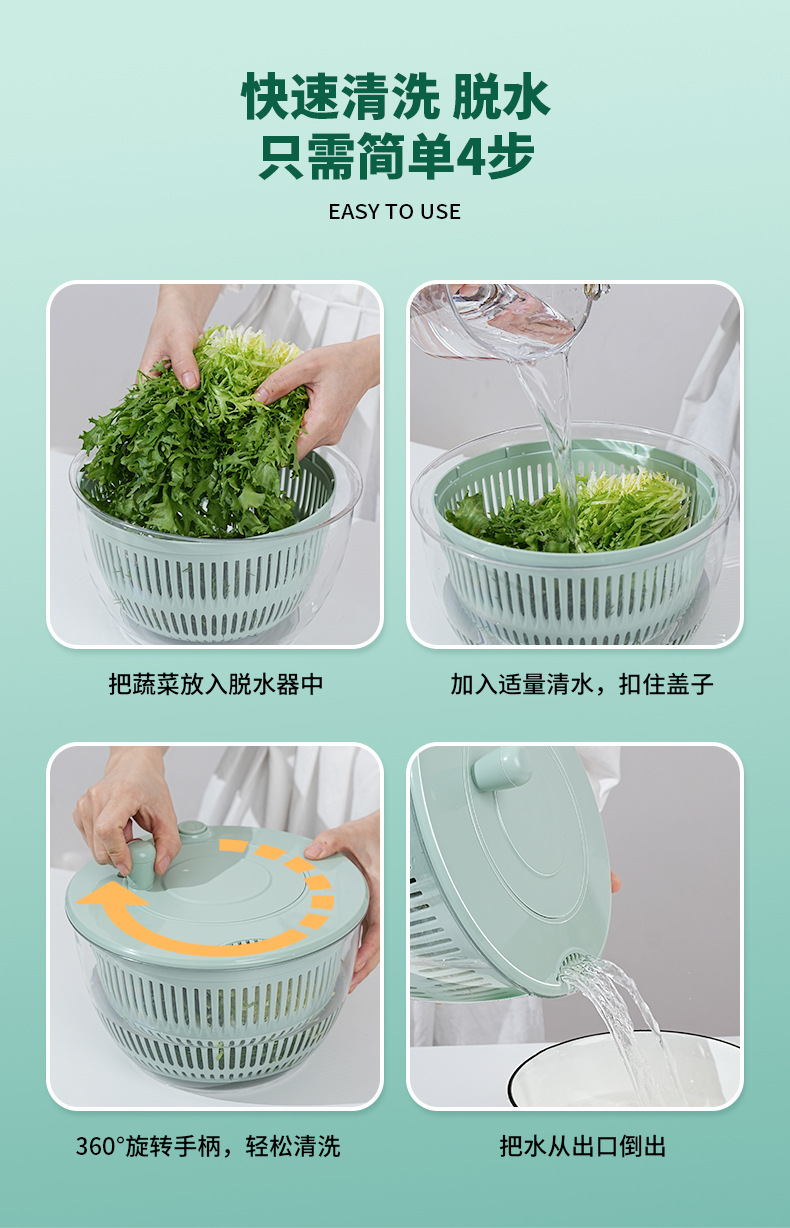 快速清洗 脱水
只需简单4步

EASY TO USE

把蔬菜放入脱水器中

加入适量清水，扣住盖子

360°旋转手柄，轻松清洗

把水从出口倒出