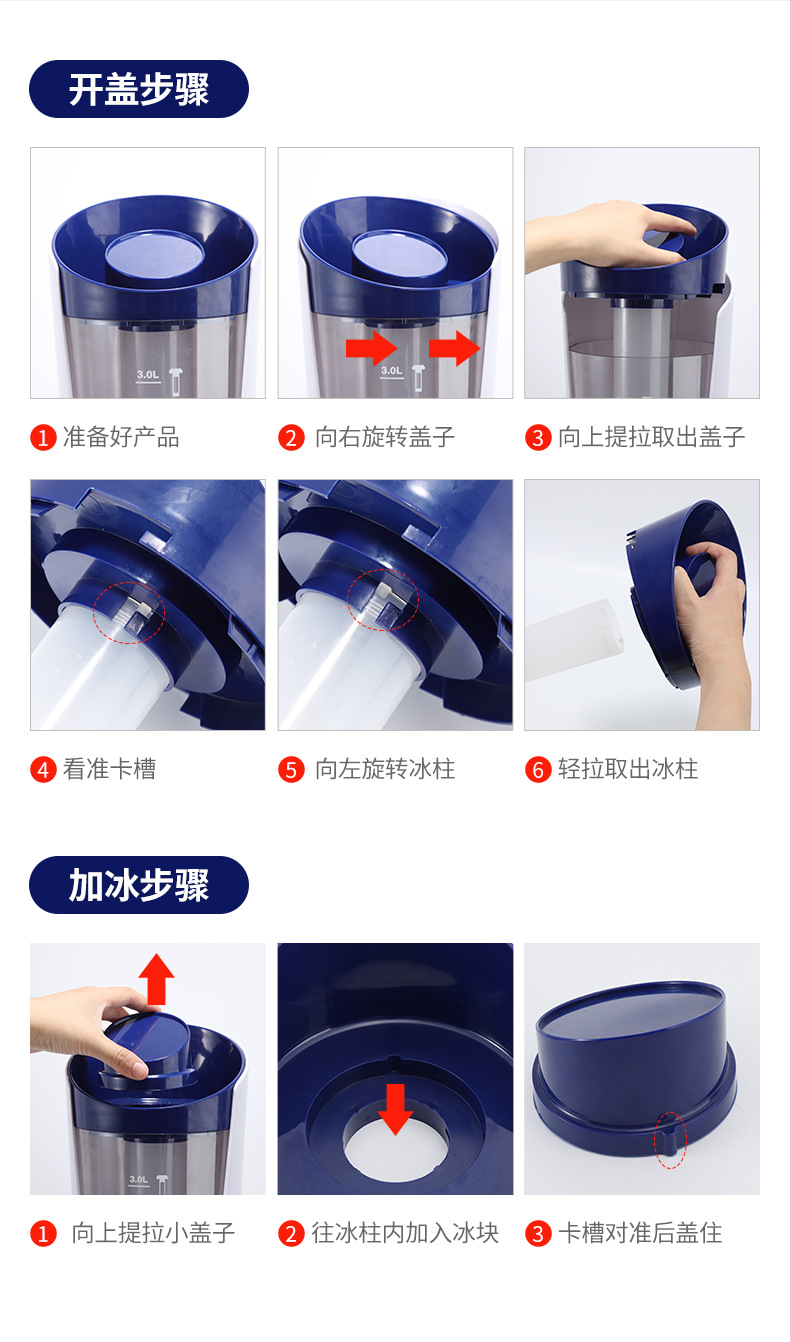 开盖步骤

3.0L

3.0L

1 准备好产品

2 向右旋转盖子

3 向上提拉取出盖子

4 看准卡槽

5 向左旋转冰柱

6 轻拉取出冰柱

加冰步骤

3.0L

1 向上提拉小盖子

2 往冰柱内加入冰块

3 卡槽对准后盖住