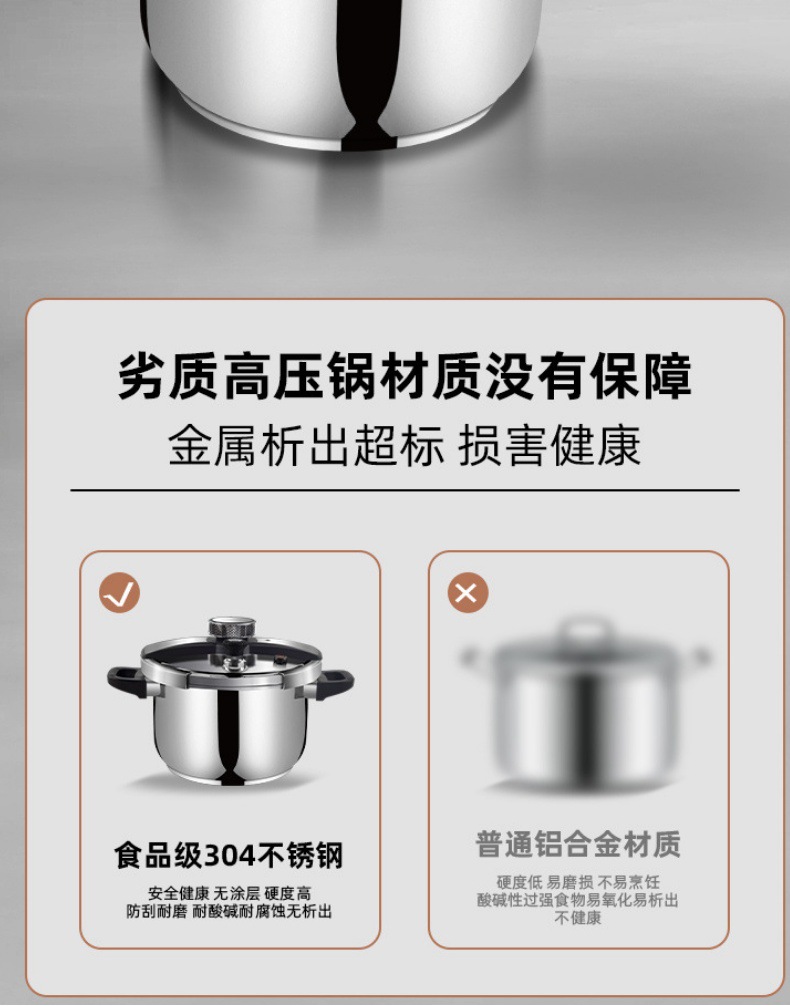 劣质高压锅材质没有保障

金属析出超标 损害健康

食品级304不锈钢

安全健康 无涂层 硬度高
防刮耐磨 耐酸碱耐腐蚀无析出

普通铝合金材质

硬度低 易磨损 不易烹饪
酸碱性过强食物易氧化易析出
不健康