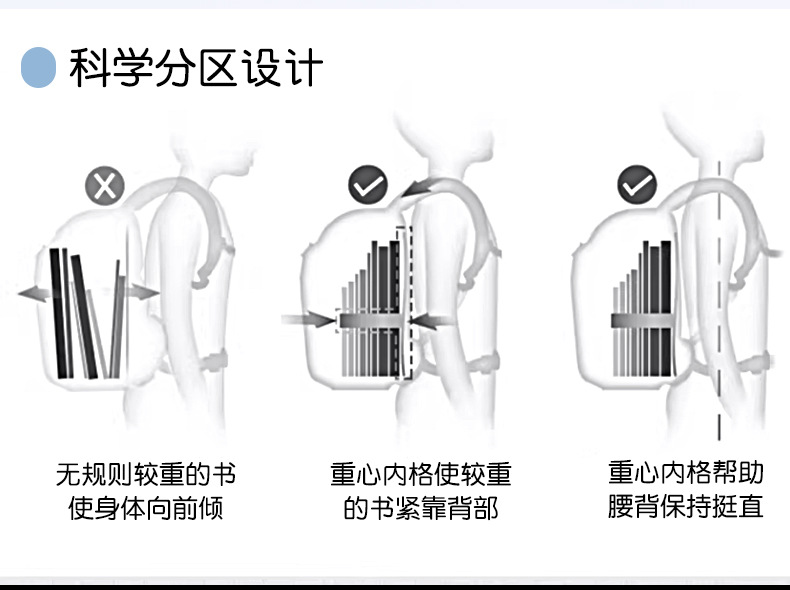 科学分区设计

无规则较重的书使身体向前倾

重心内格使较重的书紧靠背部

重心内格帮助腰背保持挺直