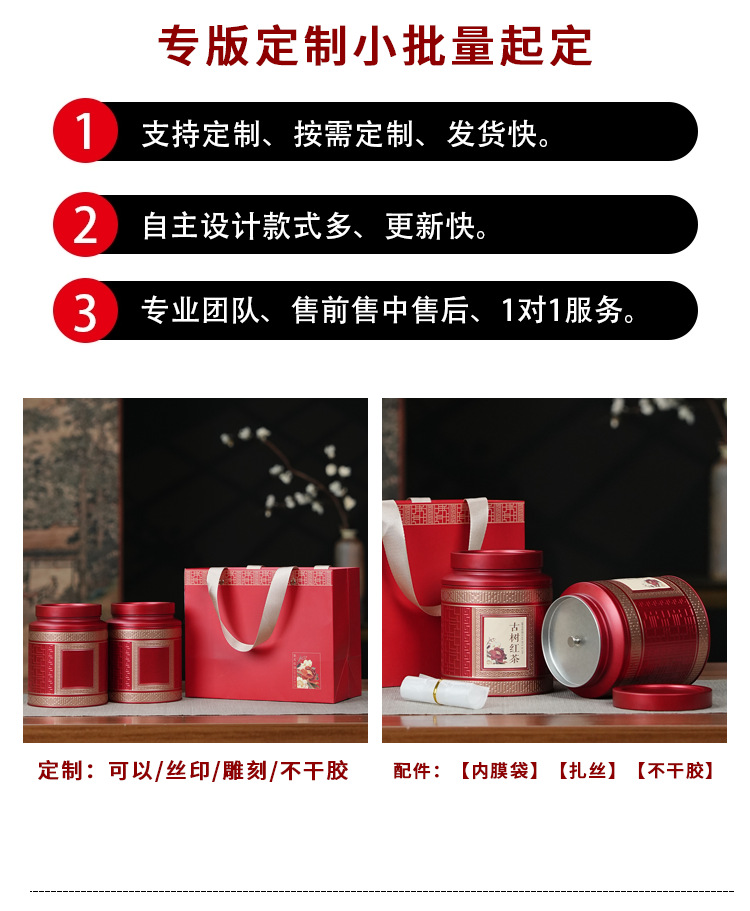 专版定制小批量起定

1 支持定制、按需定制、发货快。

2 自主设计款式多、更新快。

3 专业团队、售前售中售后、1对1服务。

古树红茶

定制：可以/丝印/雕刻/不干胶

配件：【内膜袋】【扎丝】【不干胶】