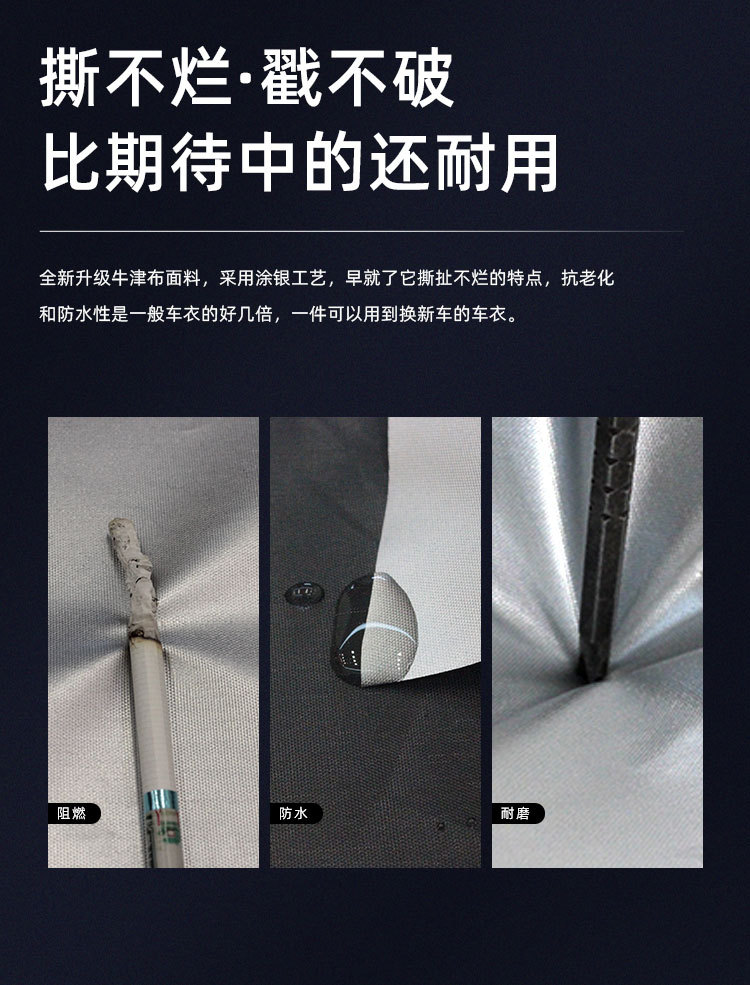 撕不烂·戳不破
比期待中的还耐用

全新升级牛津布面料，采用涂银工艺，早就了它撕扯不烂的特点，抗老化和防水性是一般车衣的好几倍，一件可以用到换新车的车衣。

阻燃

防水

耐磨