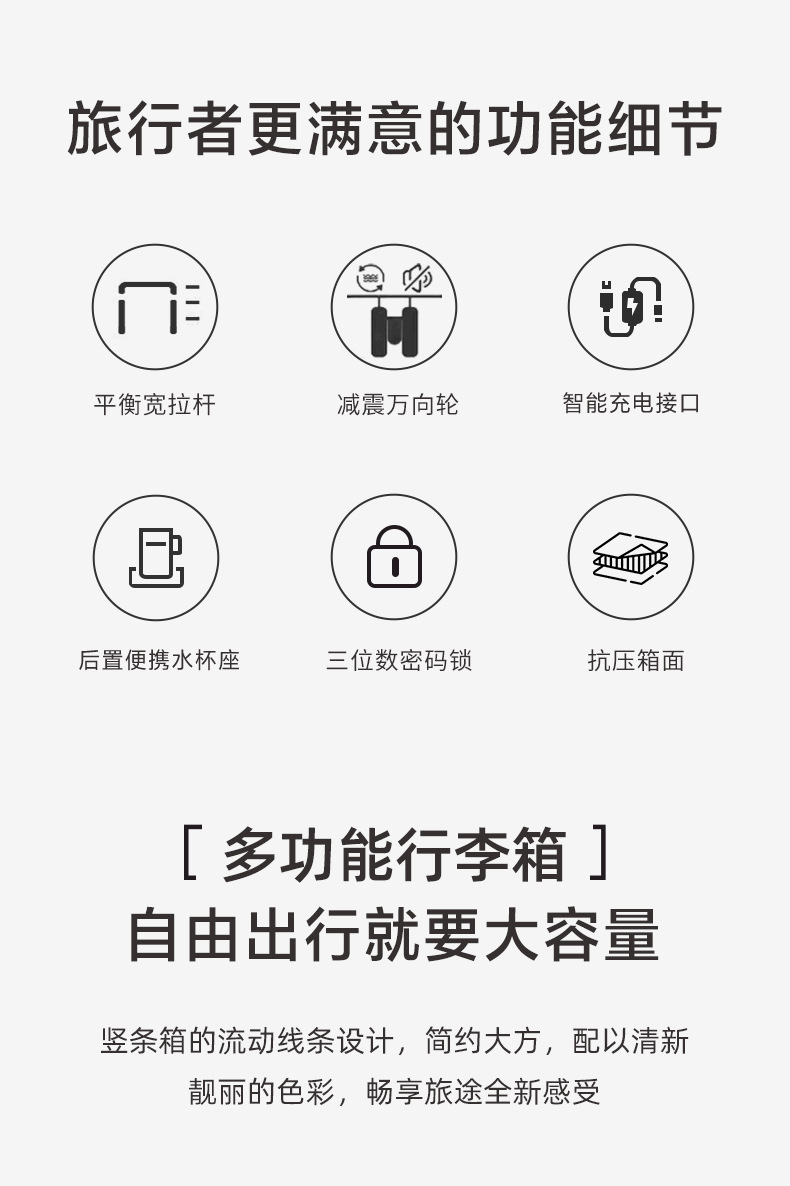 旅行者更满意的功能细节

平衡宽拉杆

减震万向轮

智能充电接口

后置便携水杯座

三位数密码锁

抗压箱面

[ 多功能行李箱 ]
自由出行就要大容量

竖条箱的流动线条设计，简约大方，配以清新靓丽的色彩，畅享旅途全新感受