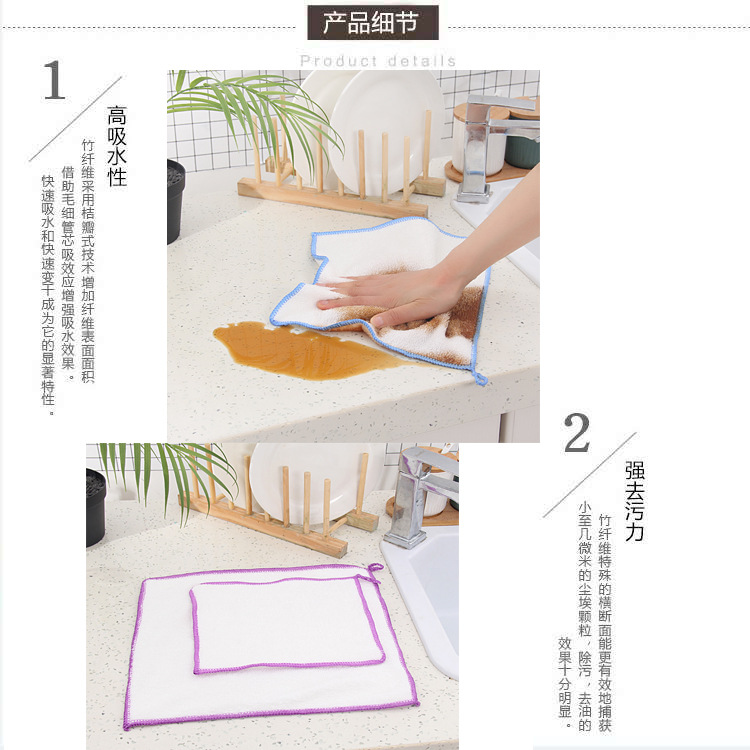 产品细节

Product details

1

高吸水性

竹纤维采用桔瓣式技术增加纤维表面面积

借助毛细管芯吸效应增强吸水效果。

快速吸水和快速变干成为它的显著特性。

2

强去污力

竹纤维特殊的横断面能更有效地捕获

小至几微米的尘埃颗粒，除污，去油的

效果十分明显。