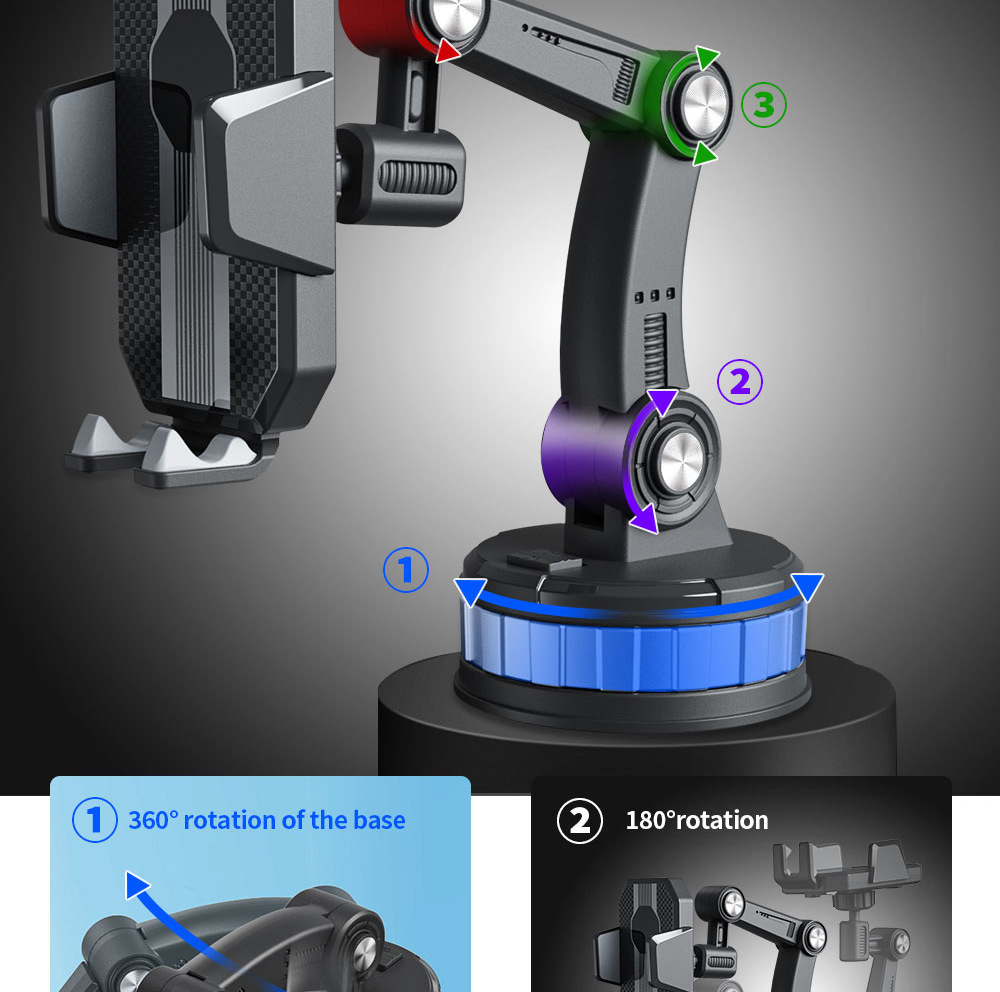 3

2

1

1 360° rotation of the base

2 180°rotation