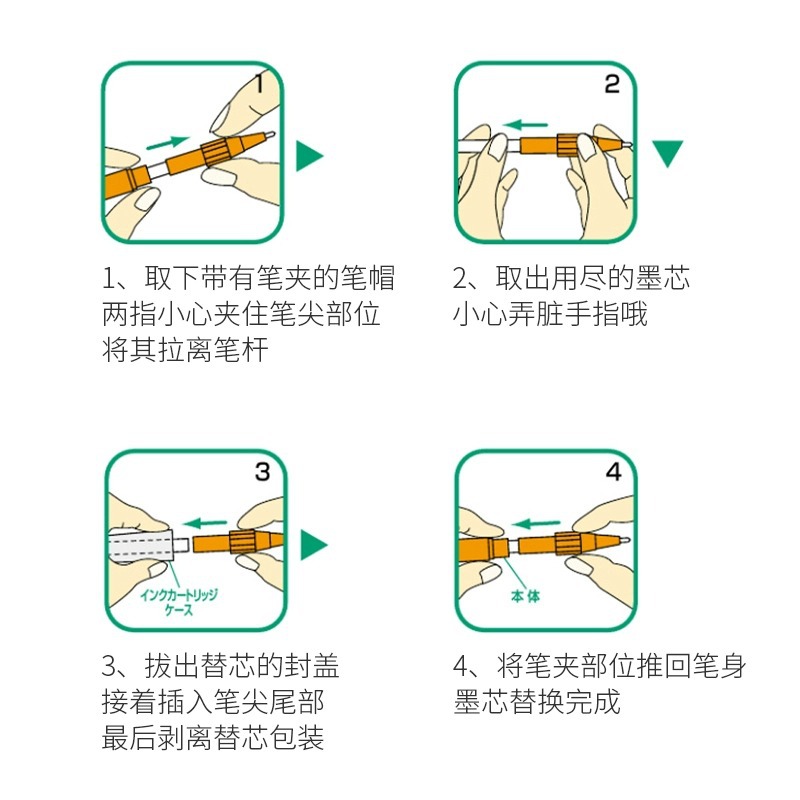 1

1、取下带有笔夹的笔帽
两指小心夹住笔尖部位
将其拉离笔杆

2

2、取出用尽的墨芯
小心弄脏手指哦

3

インクカートリッジ
ケース

3、拔出替芯的封盖
接着插入笔尖尾部
最后剥离替芯包装

4

本体

4、将笔夹部位推回笔身
墨芯替换完成