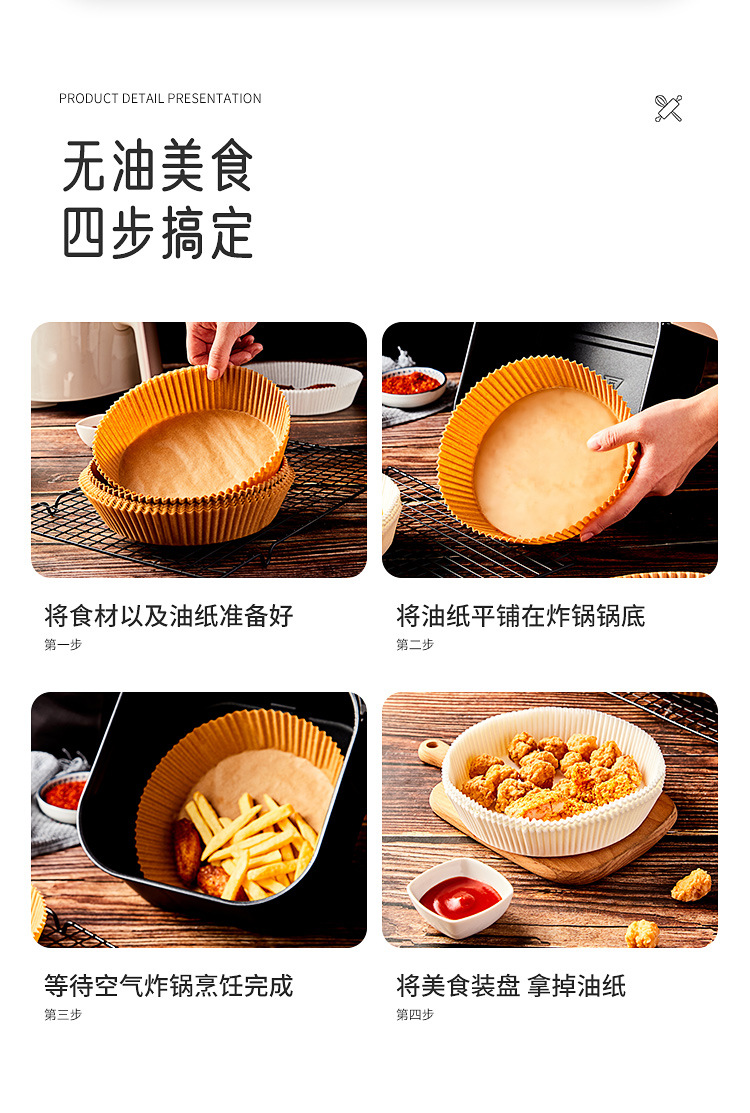 PRODUCT DETAIL PRESENTATION

无油美食
四步搞定

将食材以及油纸准备好
第一步

将油纸平铺在炸锅锅底
第二步

等待空气炸锅烹饪完成
第三步

将美食装盘 拿掉油纸
第四步