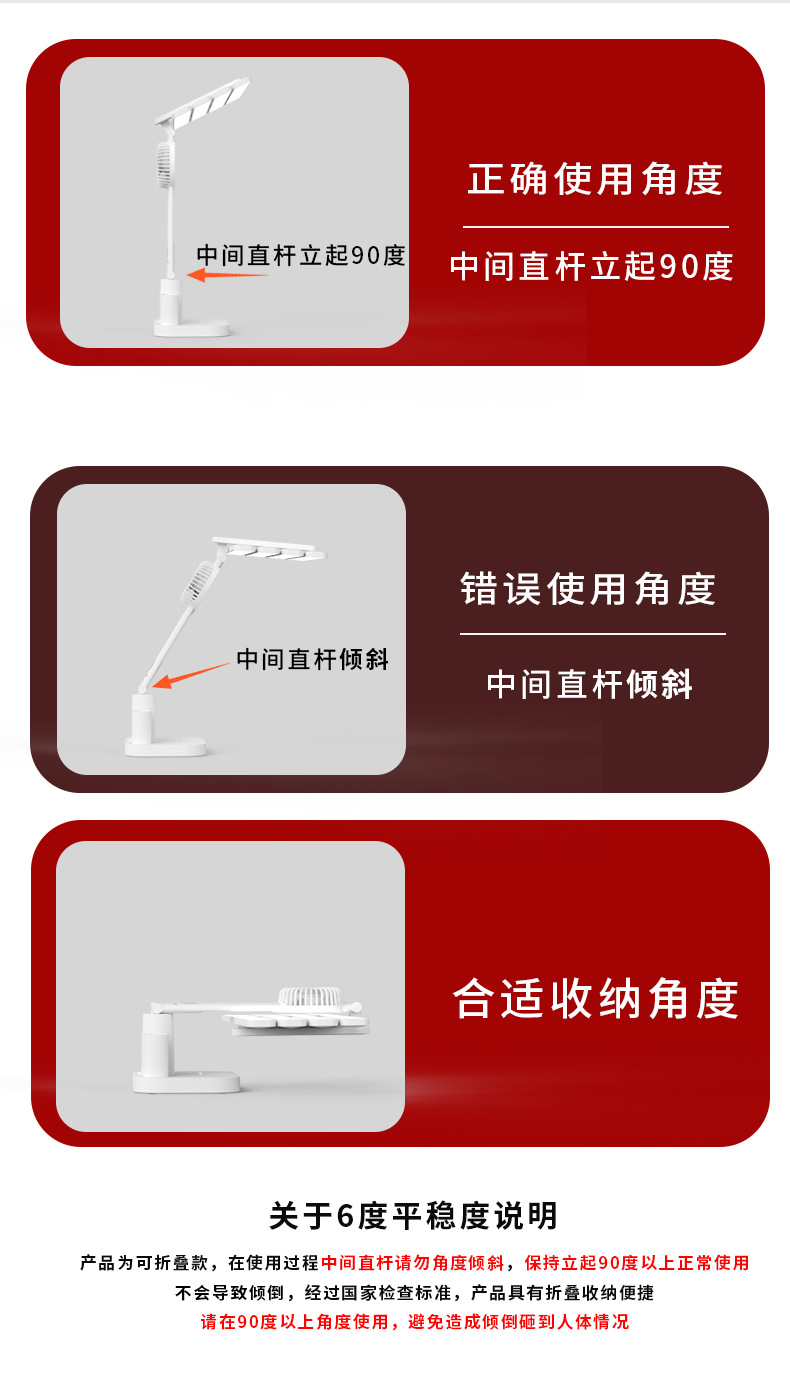 中间直杆立起90度

正确使用角度

中间直杆立起90度

中间直杆倾斜

错误使用角度

中间直杆倾斜

合适收纳角度

关于6度平稳度说明

产品为可折叠款，在使用过程中间直杆请勿角度倾斜，保持立起90度以上正常使用
不会导致倾倒，经过国家检查标准，产品具有折叠收纳便捷
请在90度以上角度使用，避免造成倾倒砸到人体情况